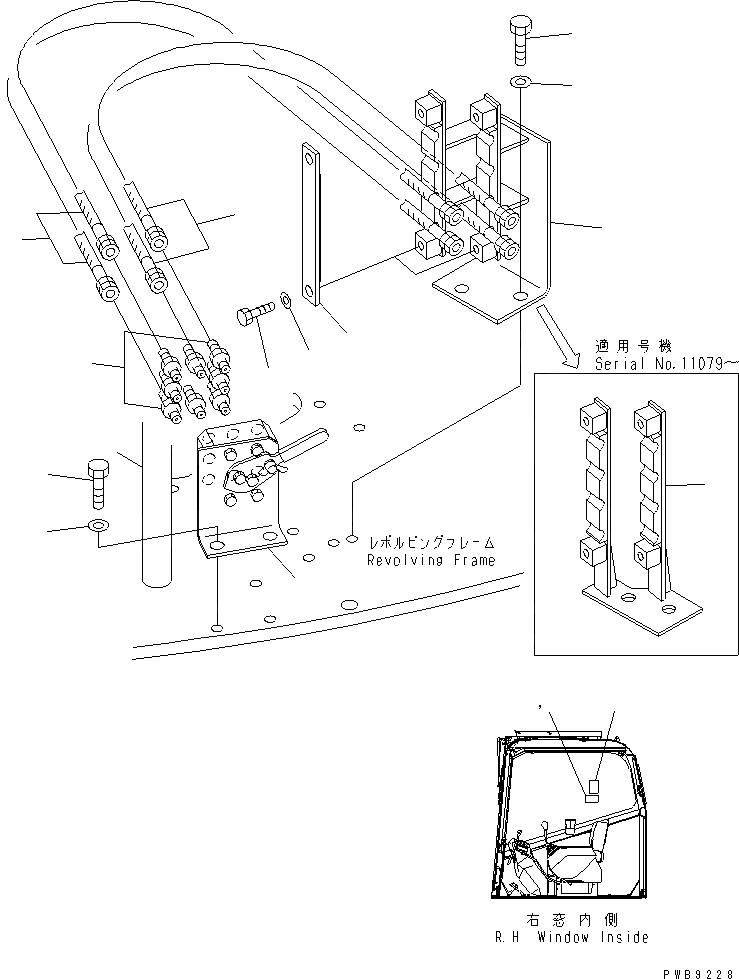 適用号機
Serial No.11079~

レボルビングフレーム
Revolving Frame

右窓内側
R.H Window Inside

PWB9228