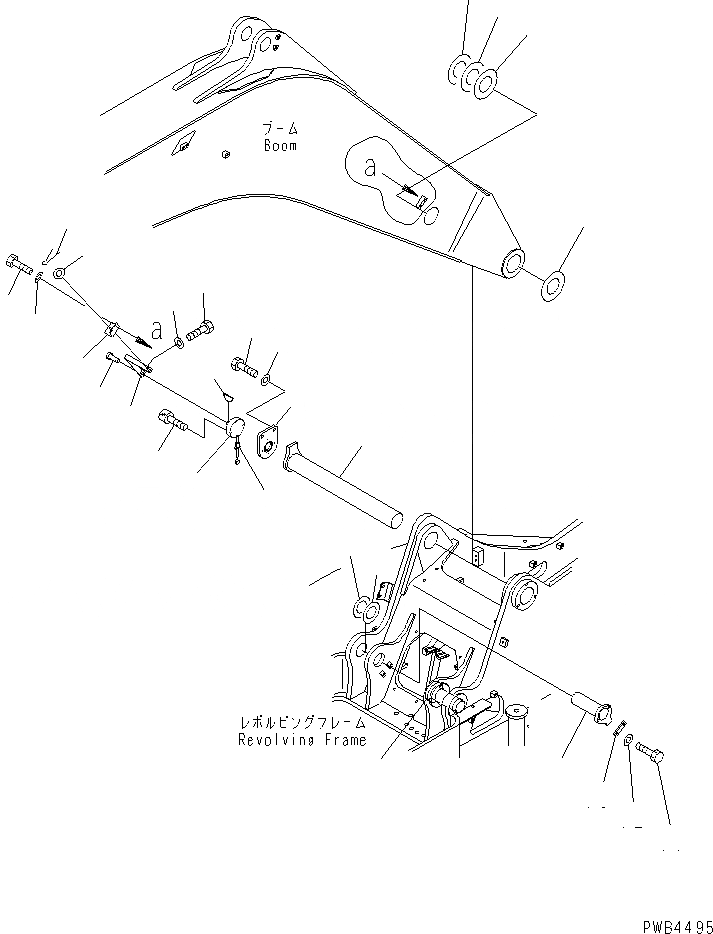 ブーム
Boom

a

a

レボルビングフレーム
Revolving Frame

PWB4495