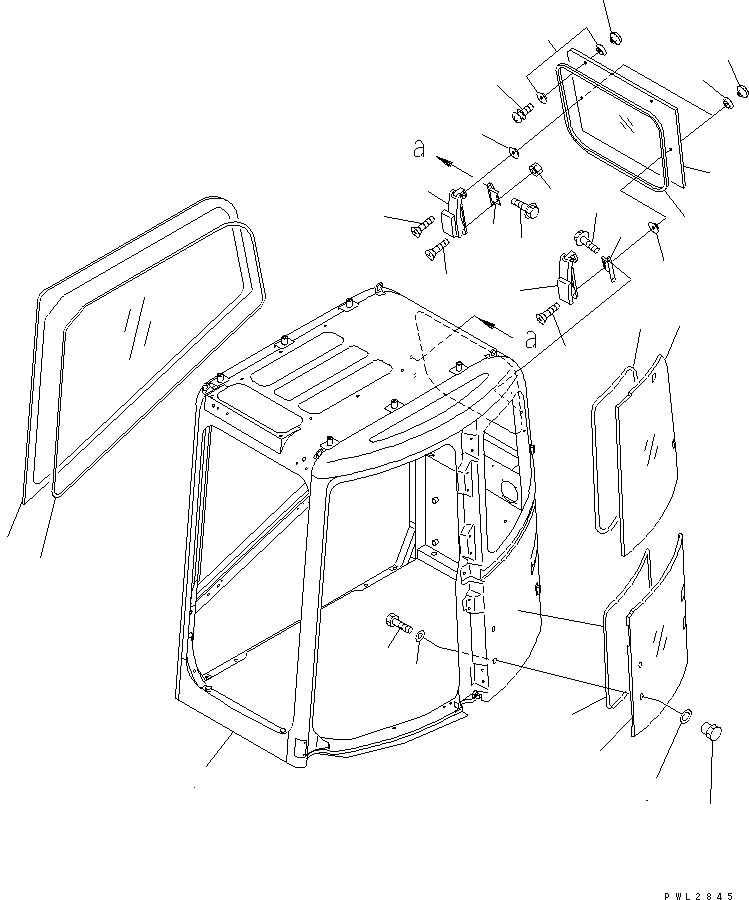 a

a

PWL2845