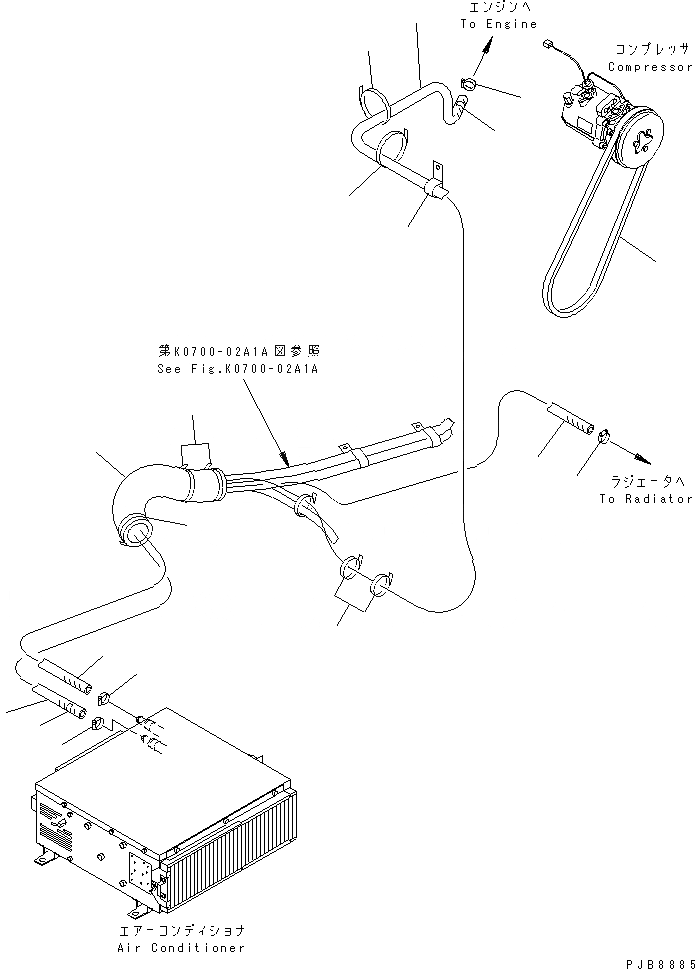 エンジンへ
To Engine

コンプレッサ
Compressor

第K0700-02A1A図参照
See Fig.K0700-02A1A

ラジエータへ
To Radiator

エアーコンディショナ
Air Conditioner

PJB8885