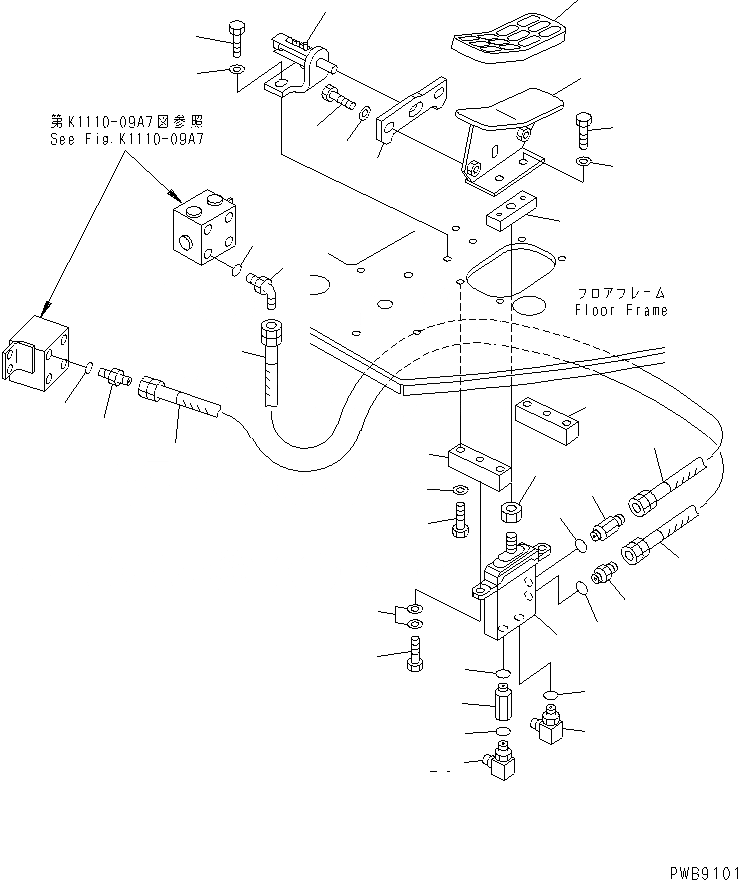 第K1110-09A7図参照
See Fig.K1110-09A7

フロアフレーム
Floor Frame

PWB9101