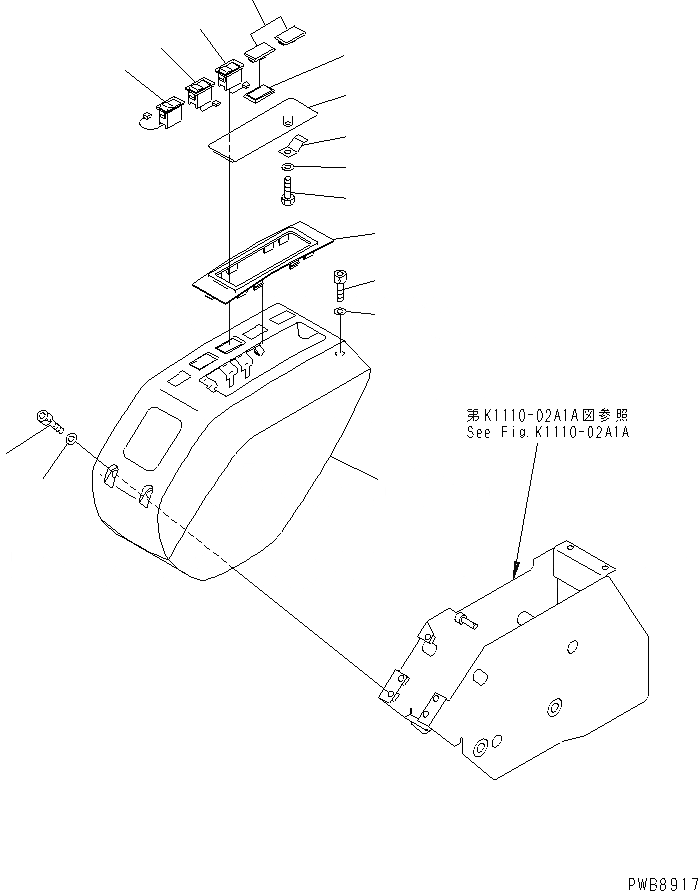 第K1110-02A1A図参照
See Fig.K1110-02A1A

PWB8917