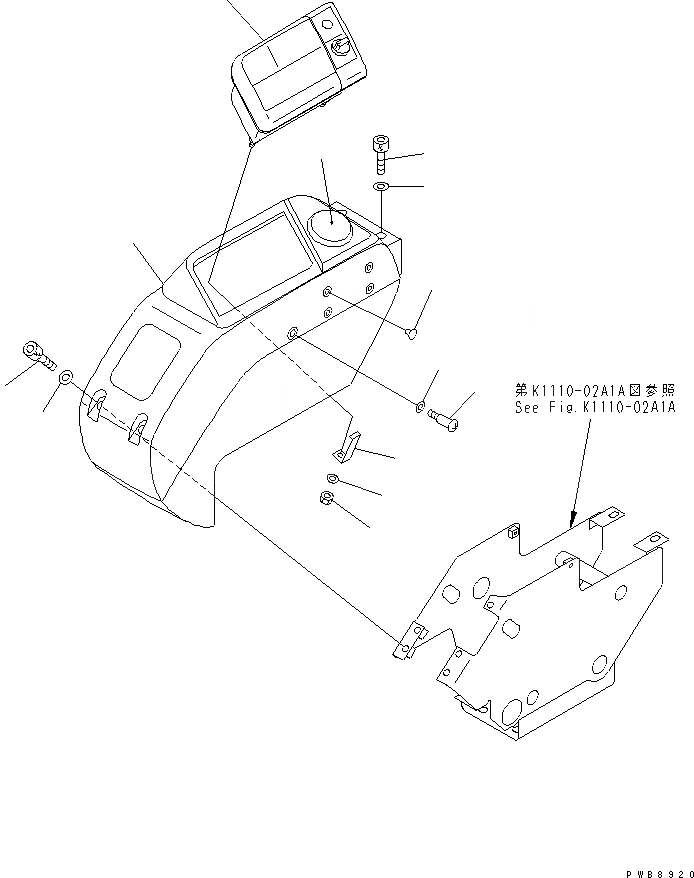 第K1110-02A1A図参照
See Fig.K1110-02A1A

PWB8920