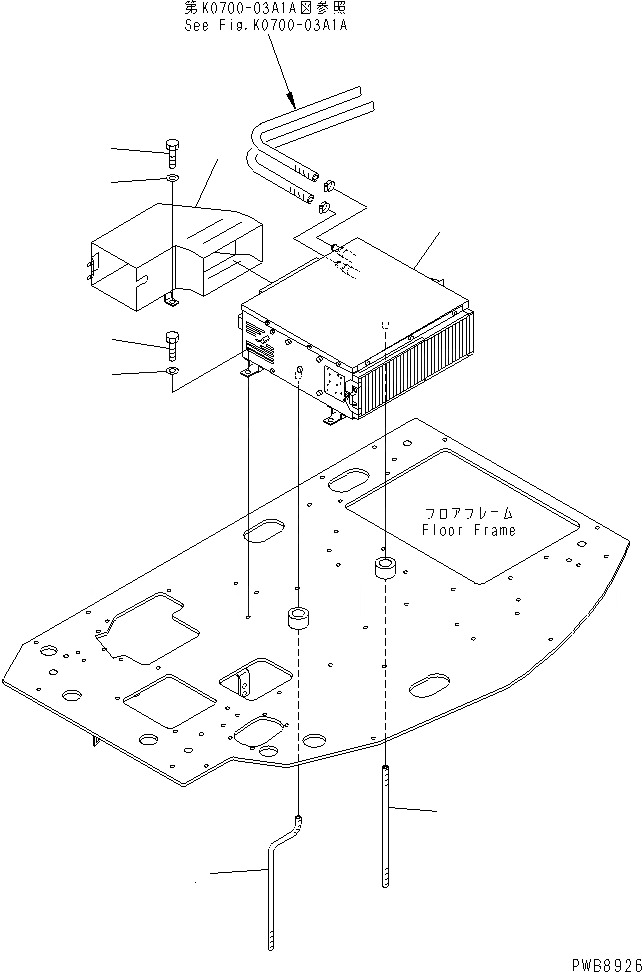 第K0700-03A1A図参照
See Fig.K0700-03A1A

フロアフレーム
Floor Frame

PWB8926