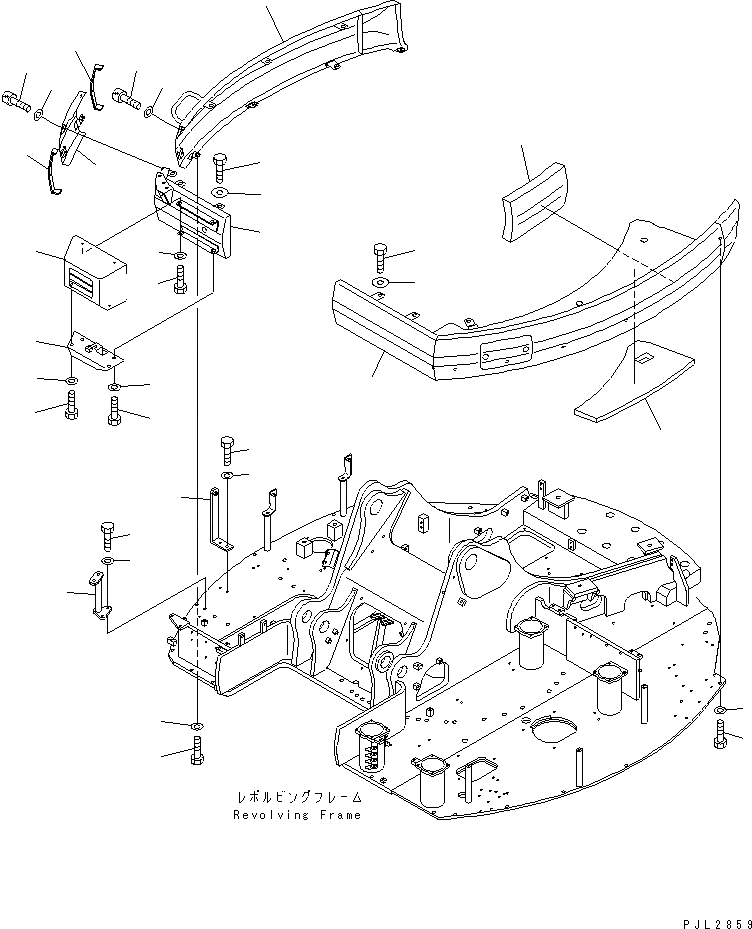 レボルビングフレーム
Revolving Frame

PJL2859