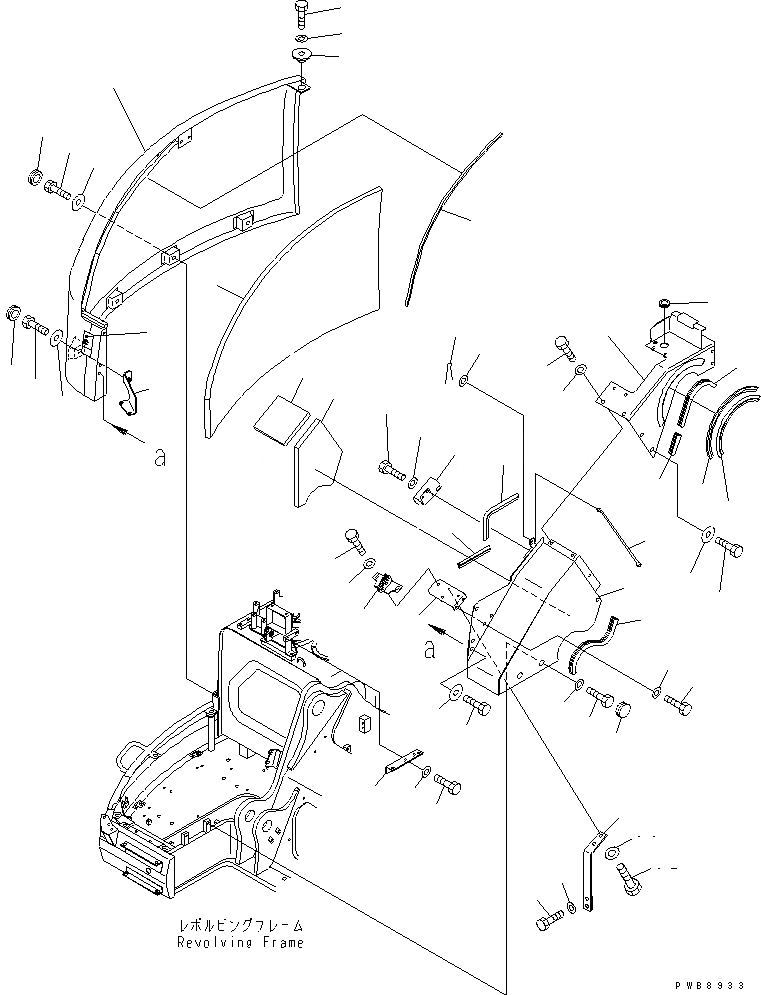 a

a

レボルビングフレーム
Revolving Frame

PWB8933