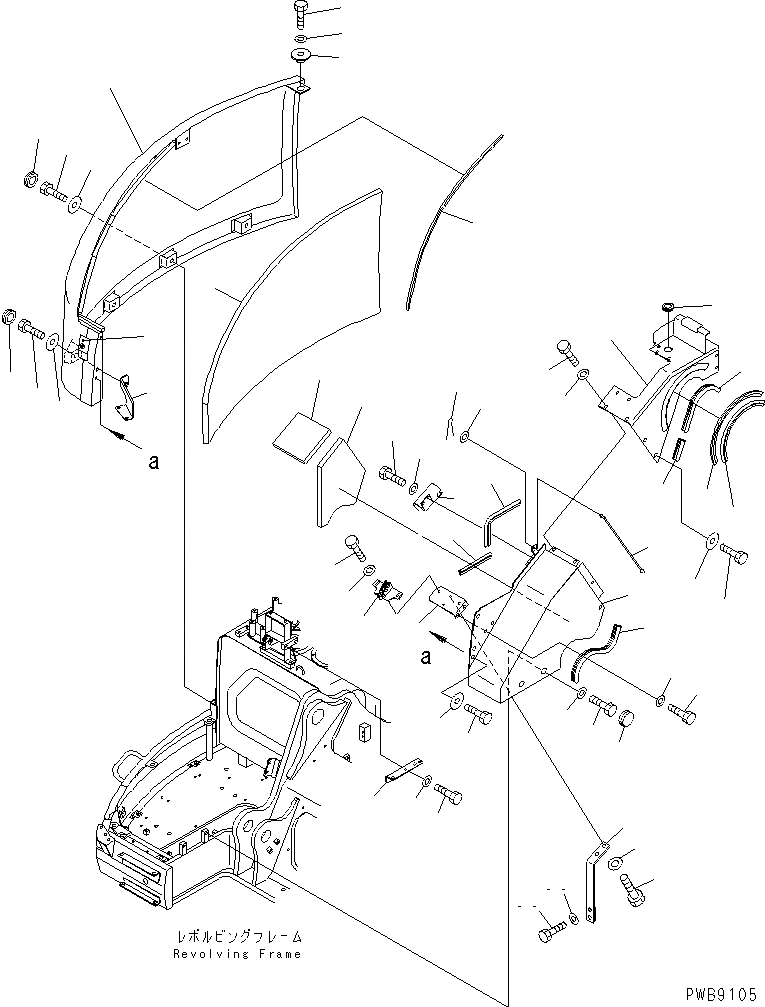 a

a

レボルビングフレーム
Revolving Frame

PWB9105