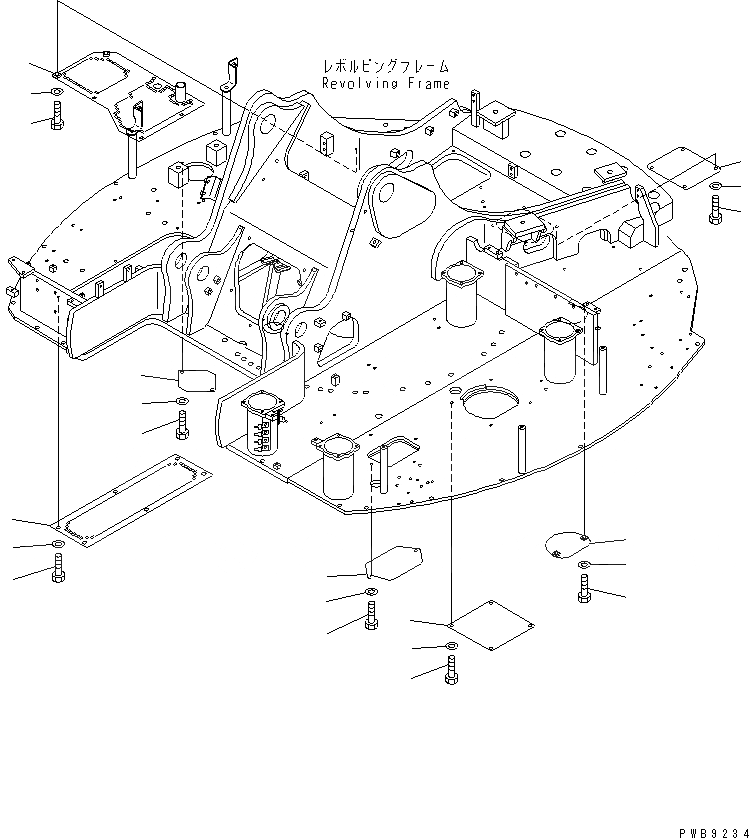 レボルビングフレーム
Revolving Frame

PWB9234