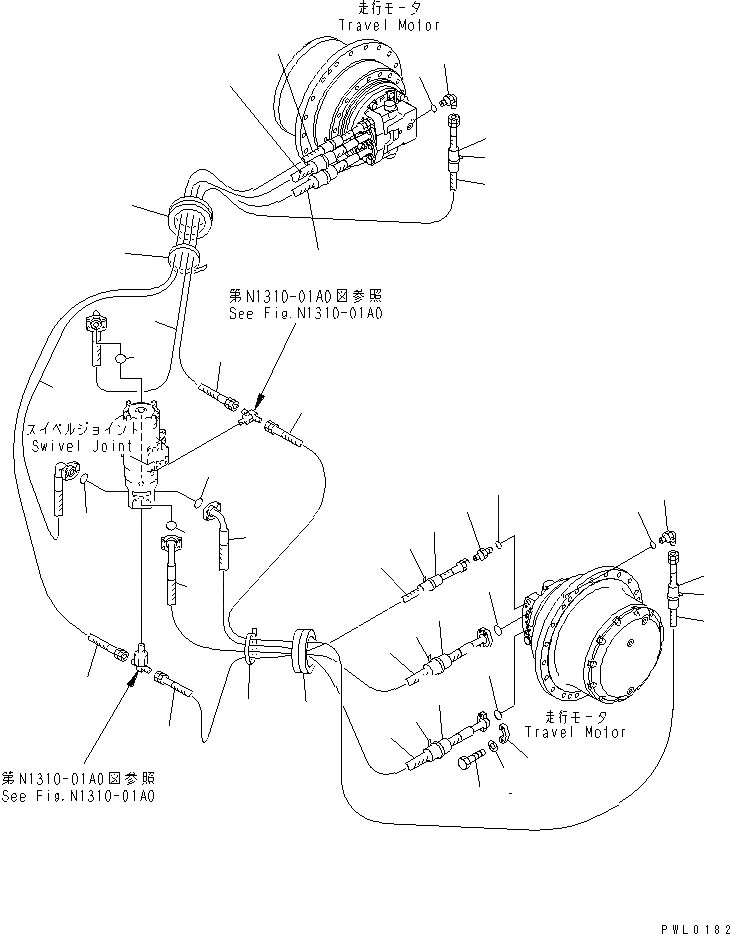 走行モータ
Travel Motor

第N1310-01A0図参照
See Fig.N1310-01A0

スイベルジョイント
Swivel Joint

走行モータ
Travel Motor

第N1310-01A0図参照
See Fig.N1310-01A0

PWL0182