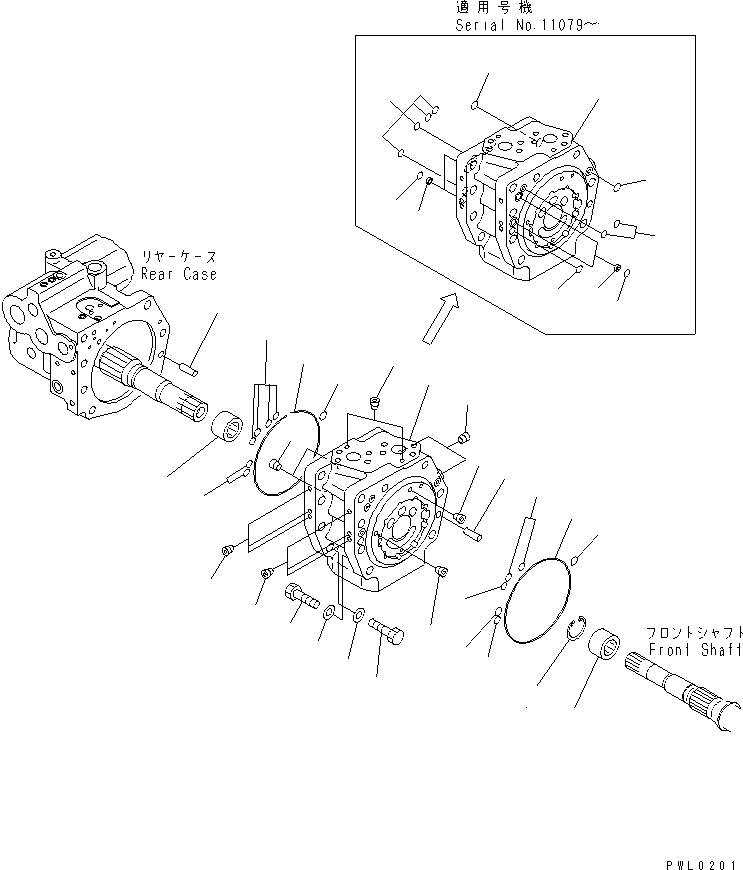 適用号機
Serial No.11079～

リヤーケース
Rear Case

フロントシャフト
Front Shaft

PWL0201