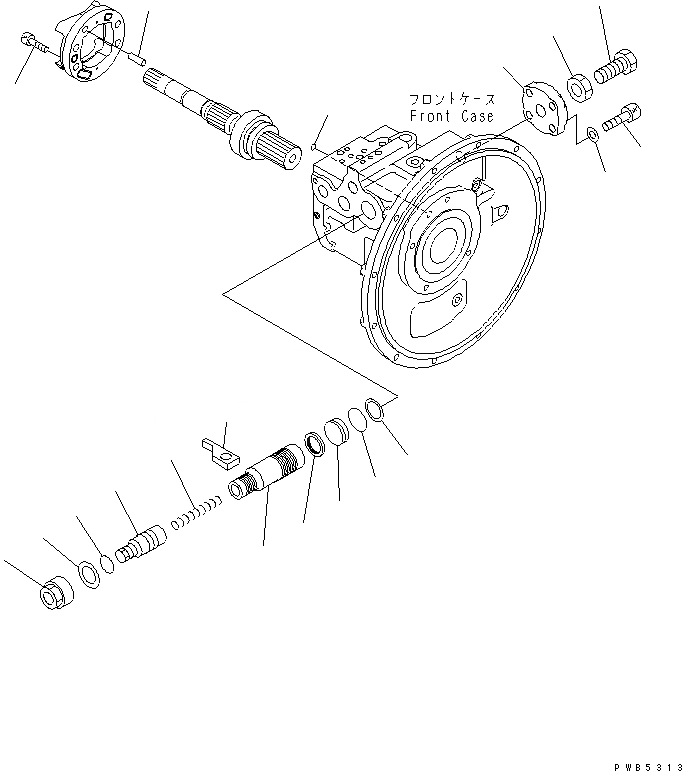 フロントケース
Front Case

PWB5313