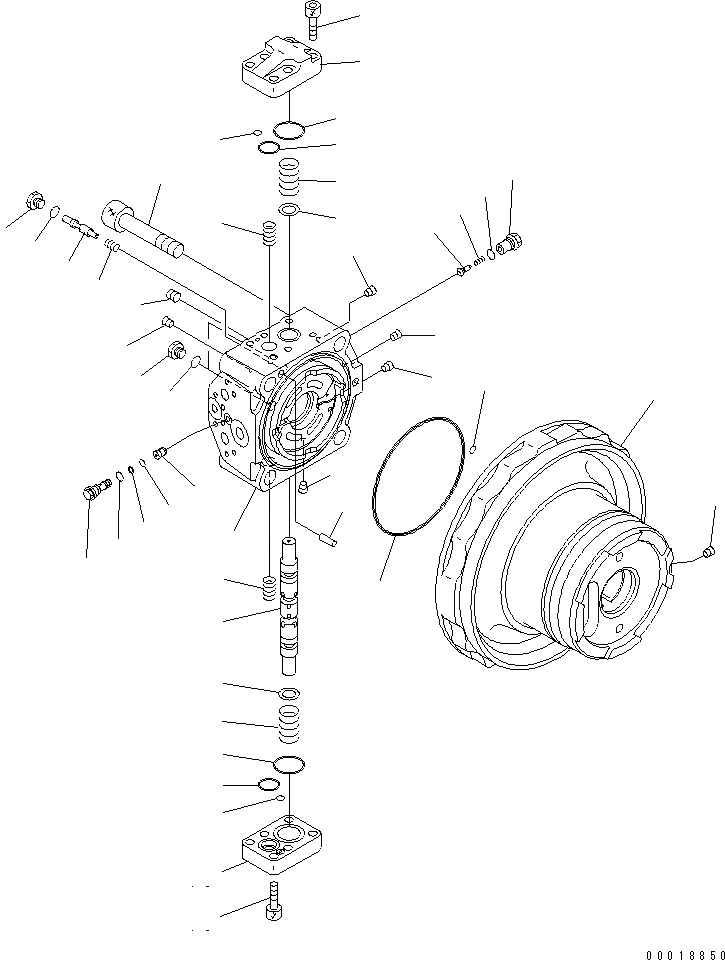 00018850