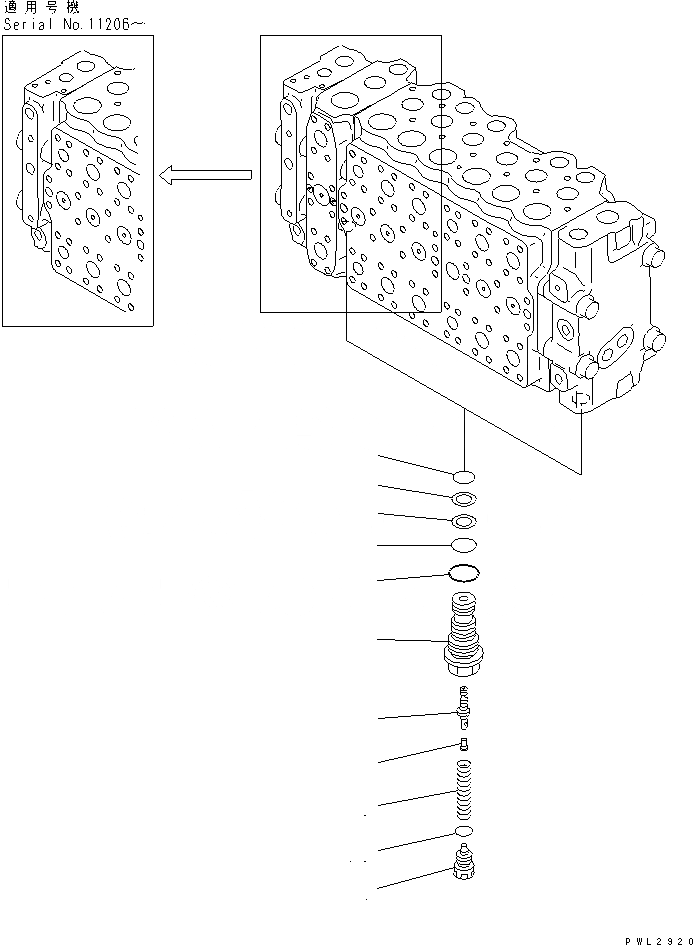 適用号機
Serial No.11206~

PWL2920