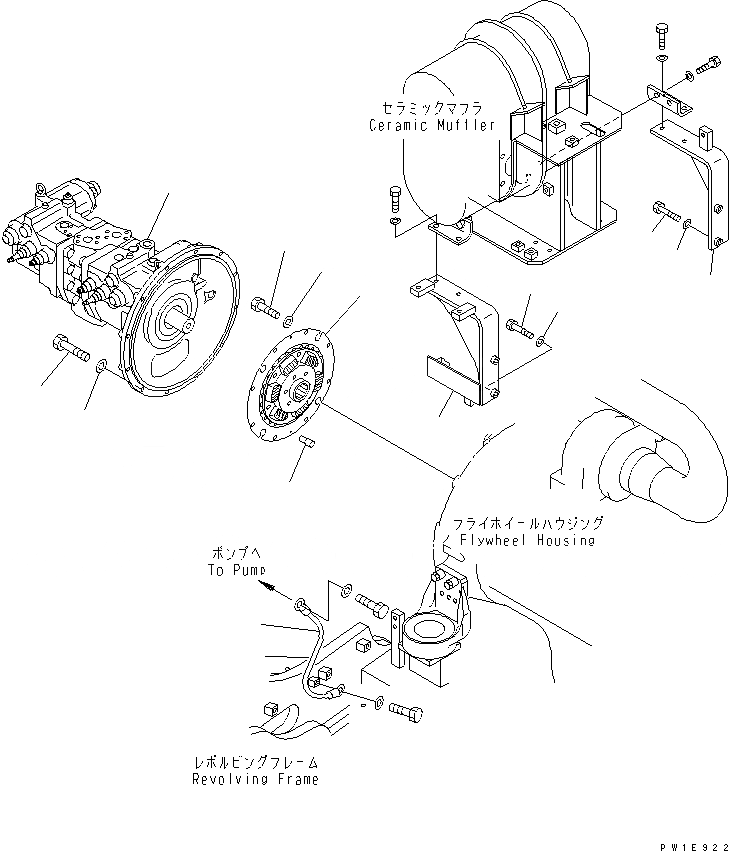 セラミックマフラ
Ceramic Muffler

フライホイールハウジング
Flywheel Housing

ポンプへ
To Pump

レボルビングフレーム
Revolving Frame

PW1E922