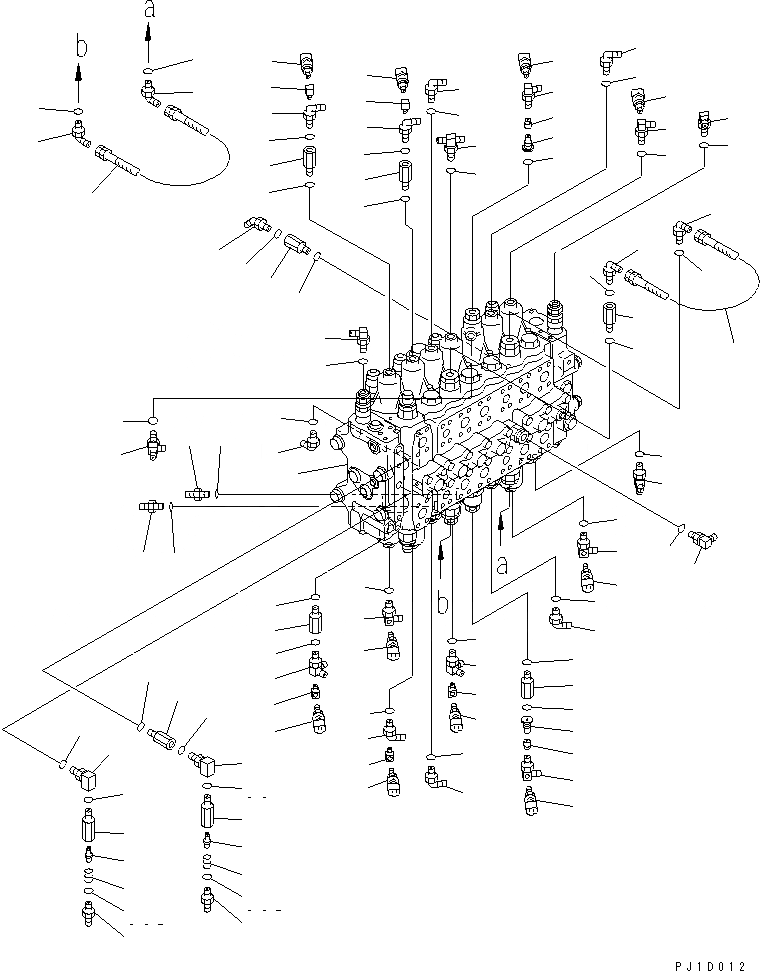 a
b
a
b
PJ1D012