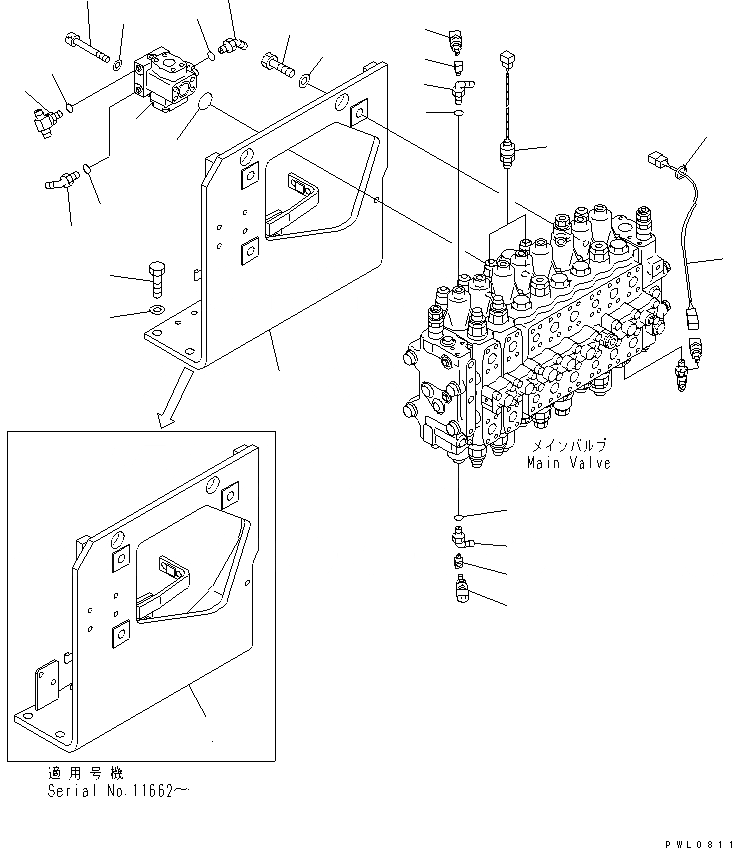 メインバルブ
Main Valve

適用号機
Serial No.11662～

PWL0811