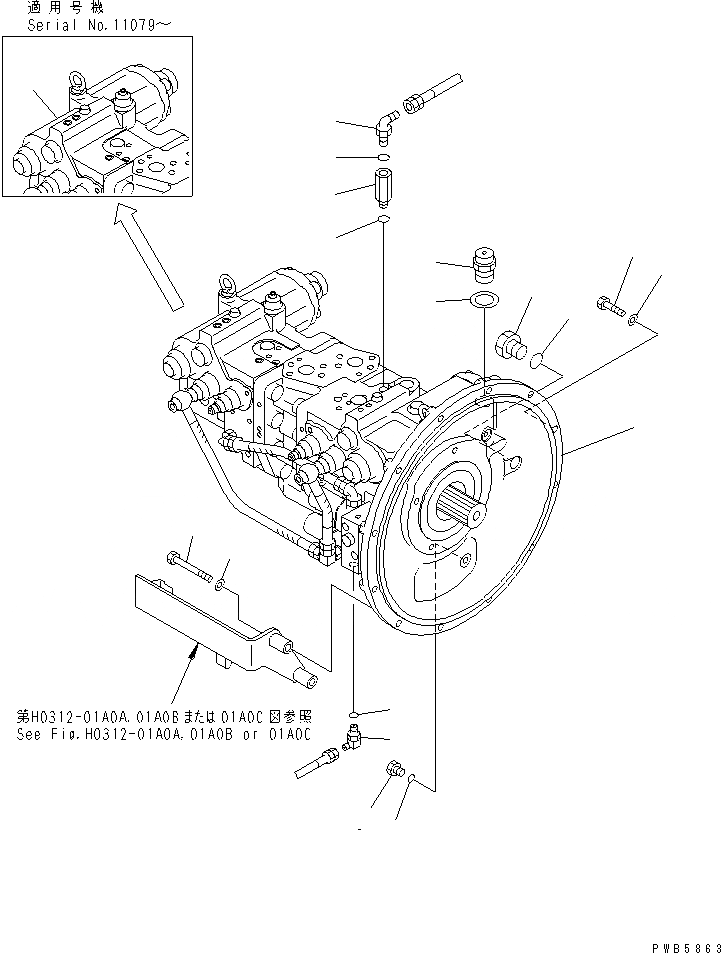 適用号機
Serial No.11079～

第H0312-01A0A.01A0Bまたは01A0C図参照
See Fig.H0312-01A0A.01A0B or 01A0C

PWB5863