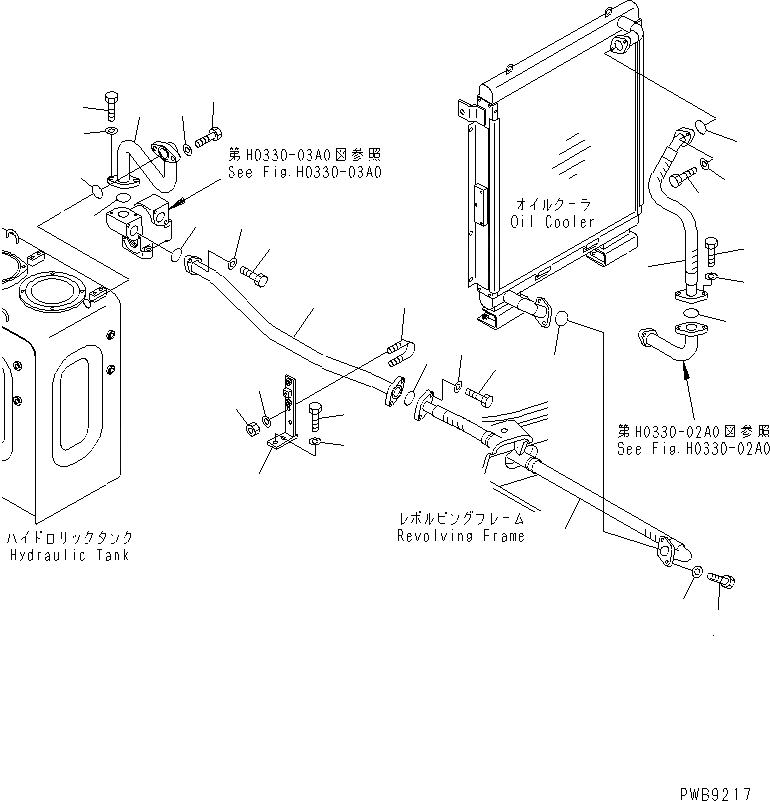 第H0330-03A0図参照
See Fig.H0330-03A0

オイルクーラ
Oil Cooler

第H0330-02A0図参照
See Fig.H0330-02A0

レボルビングフレーム
Revolving Frame

ハイドロリックタンク
Hydraulic Tank

PWB9217