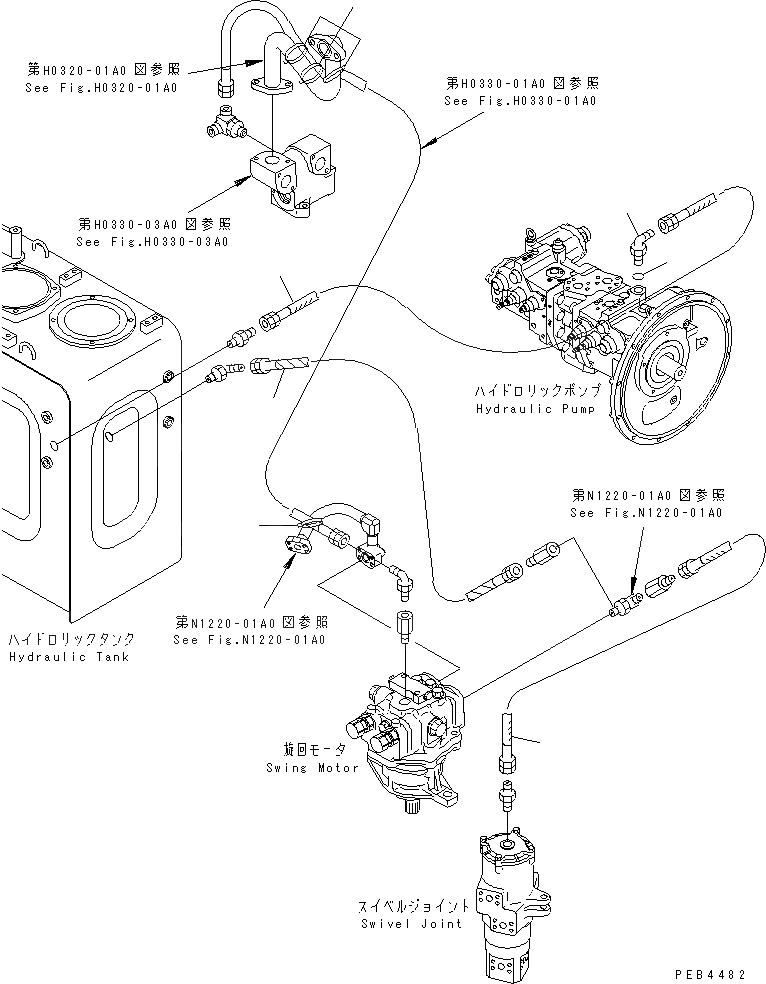 第H0320-01A0 図参照
See Fig.H0320-01A0

第H0330-01A0 図参照
See Fig.H0330-01A0

第H0330-03A0 図参照
See Fig.H0330-03A0

ハイドロリックポンプ
Hydraulic Pump

第N1220-01A0 図参照
See Fig.N1220-01A0

第N1220-01A0 図参照
See Fig.N1220-01A0

ハイドロリックタンク
Hydraulic Tank

旋回モータ
Swing Motor

スイベルジョイント
Swivel Joint

PEB4482