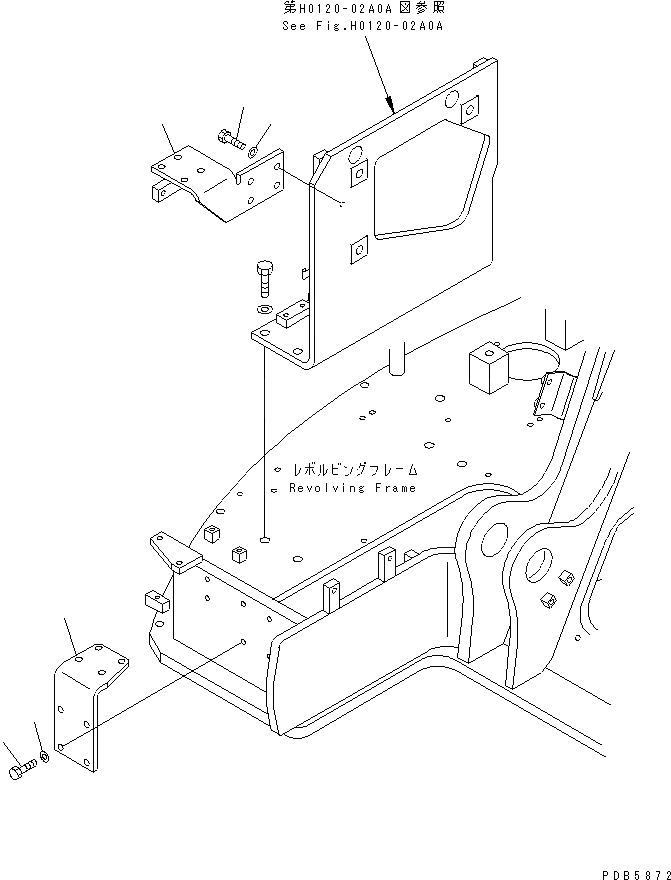 第H0120-02A0A図参照
See Fig.H0120-02A0A

レボルビングフレーム
Revolving Frame

PDB5872