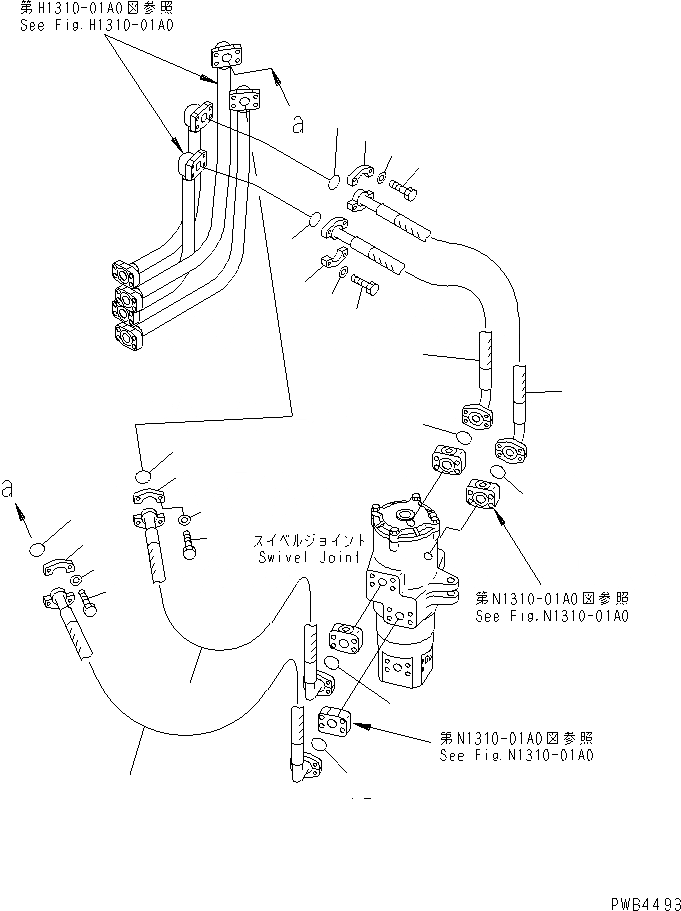 第H1310-01A0図参照
See Fig.H1310-01A0

a

a

スイベルジョイント
Swivel Joint

第N1310-01A0図参照
See Fig.N1310-01A0

第N1310-01A0図参照
See Fig.N1310-01A0

PWB4493