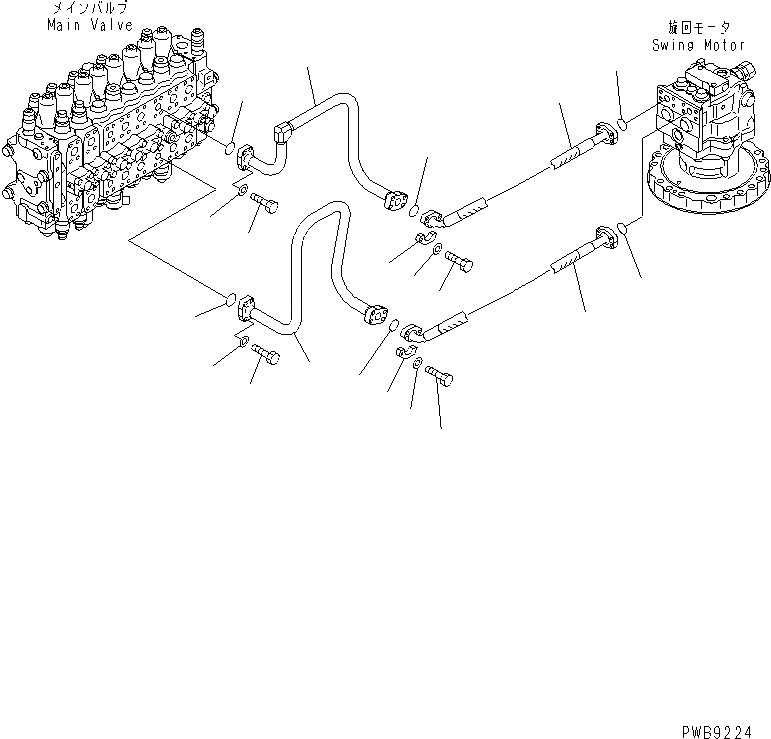 メインバルブ
Main Valve

旋回モータ
Swing Motor

PWB9224