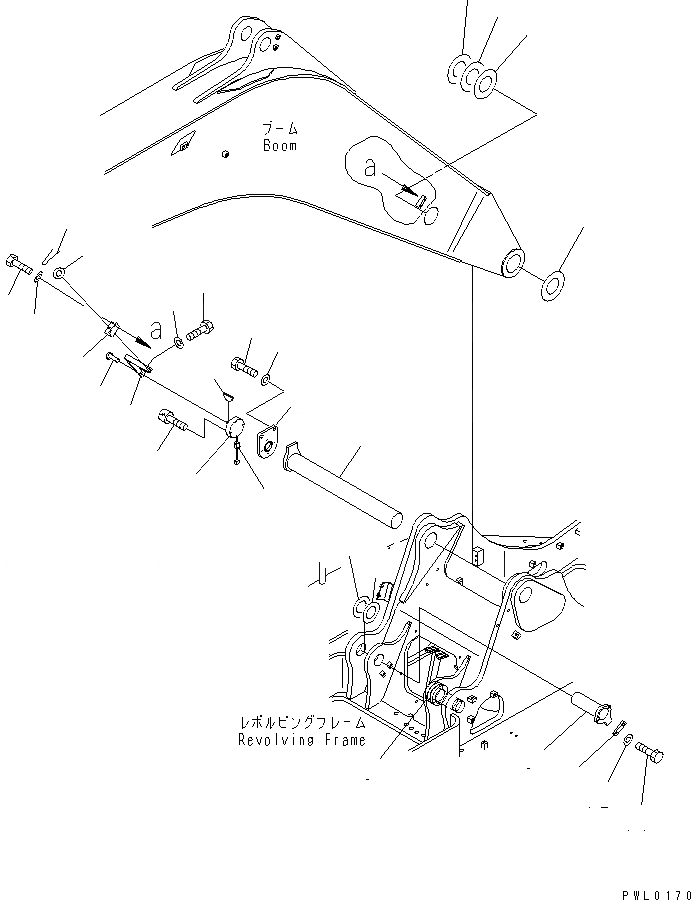 ブーム
Boom

a

a

レボルビングフレーム
Revolving Frame

PWL0170