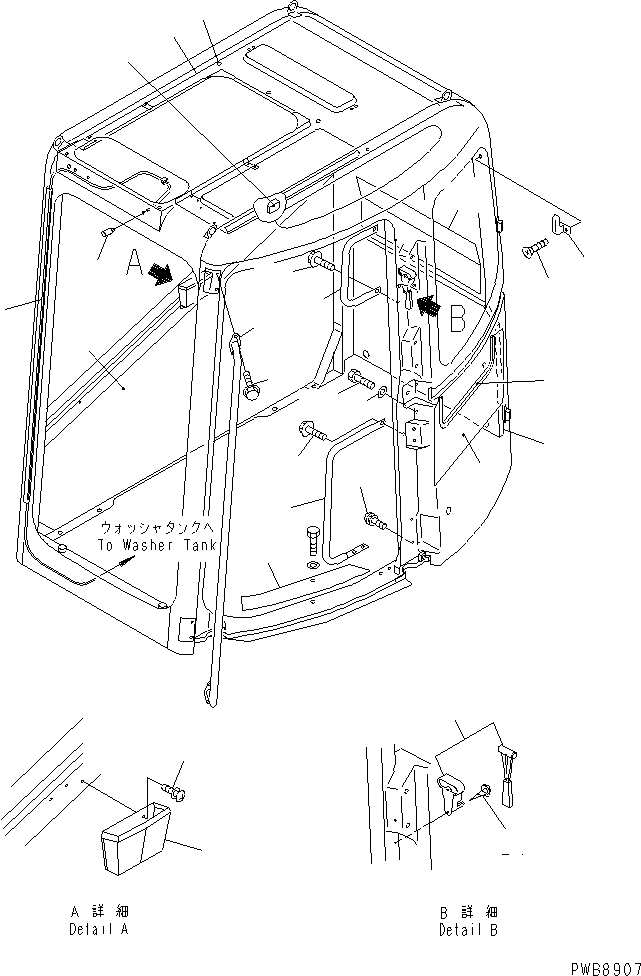 A

B

ウォッシャタンクへ
To Washer Tank

A 詳 細
Detail A

B 詳 細
Detail B

PWB8907