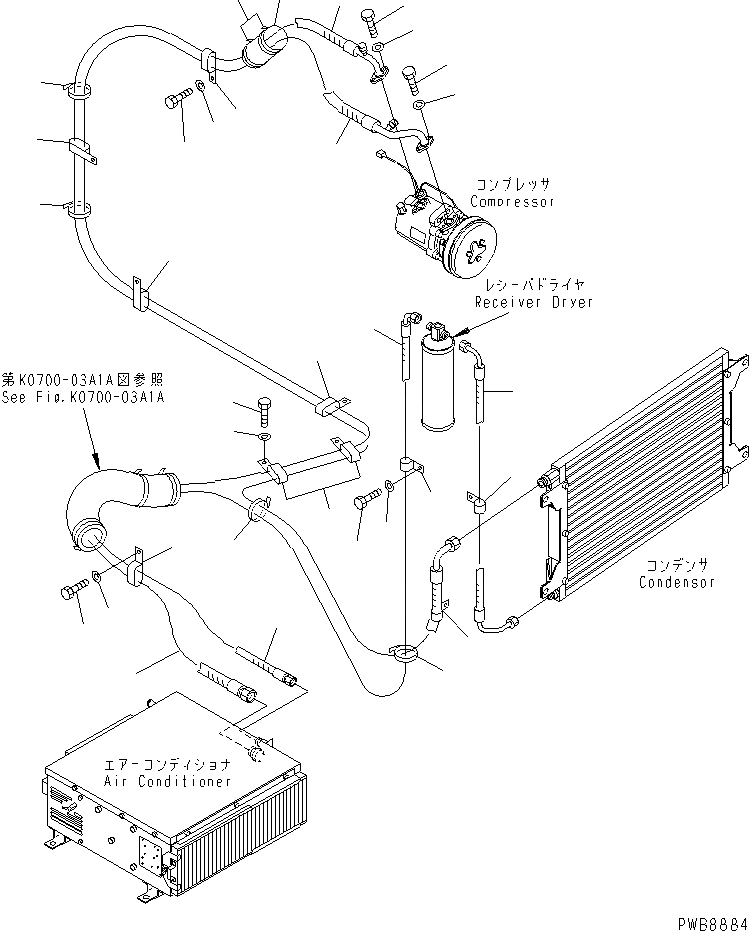 コンプレッサ
Compressor

レシーバドライヤ
Receiver Dryer

第K0700-03A1A図参照
See Fig.K0700-03A1A

コンデンサ
Condensor

エアーコンディショナ
Air Conditioner

PWB8884