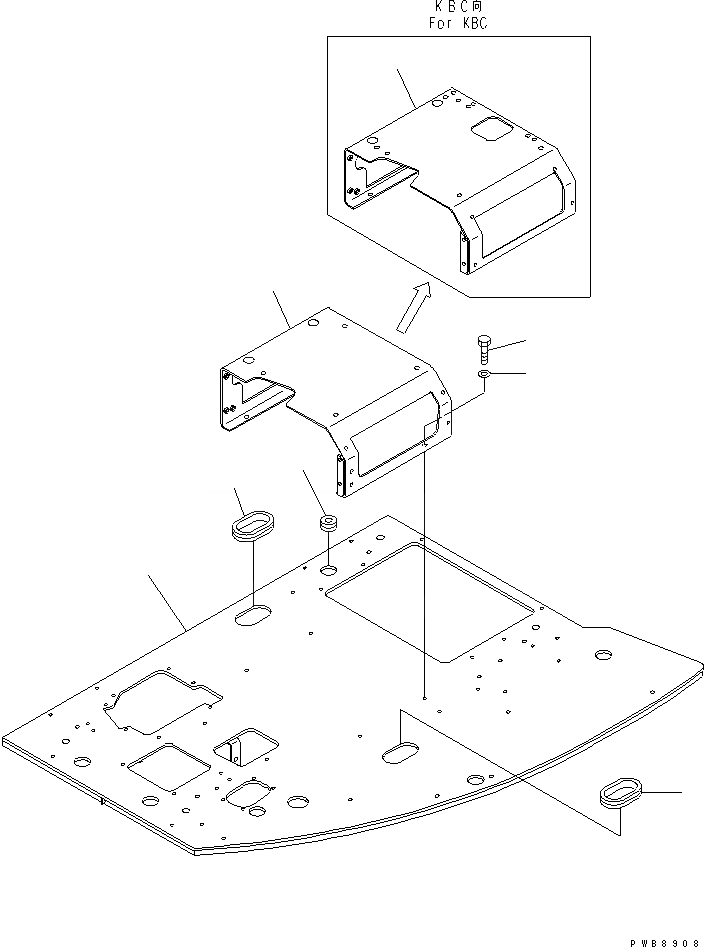 KBC向
For KBC

PWB8908