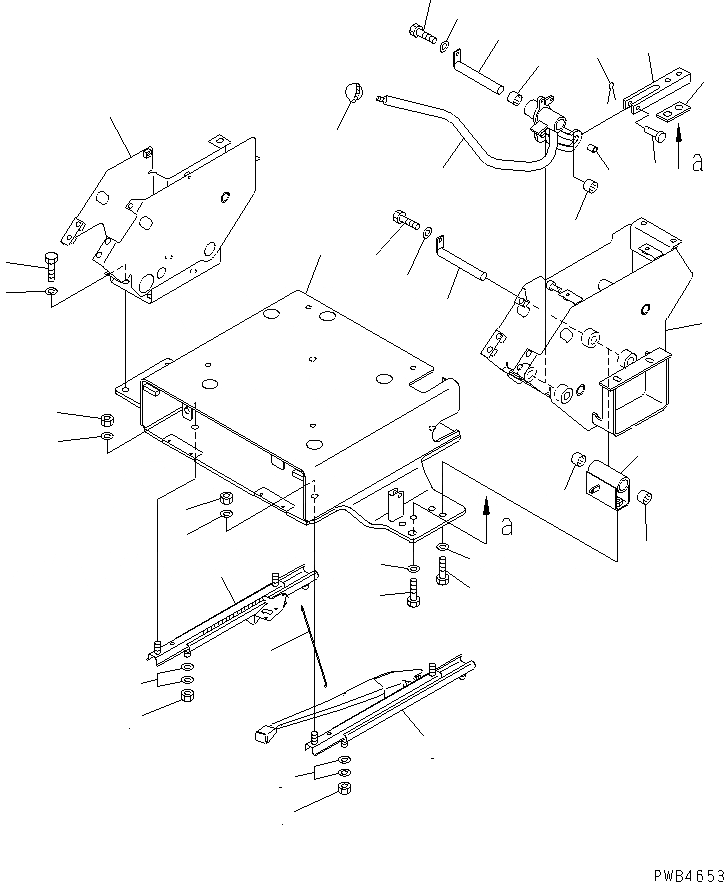 a
a
PWB4653