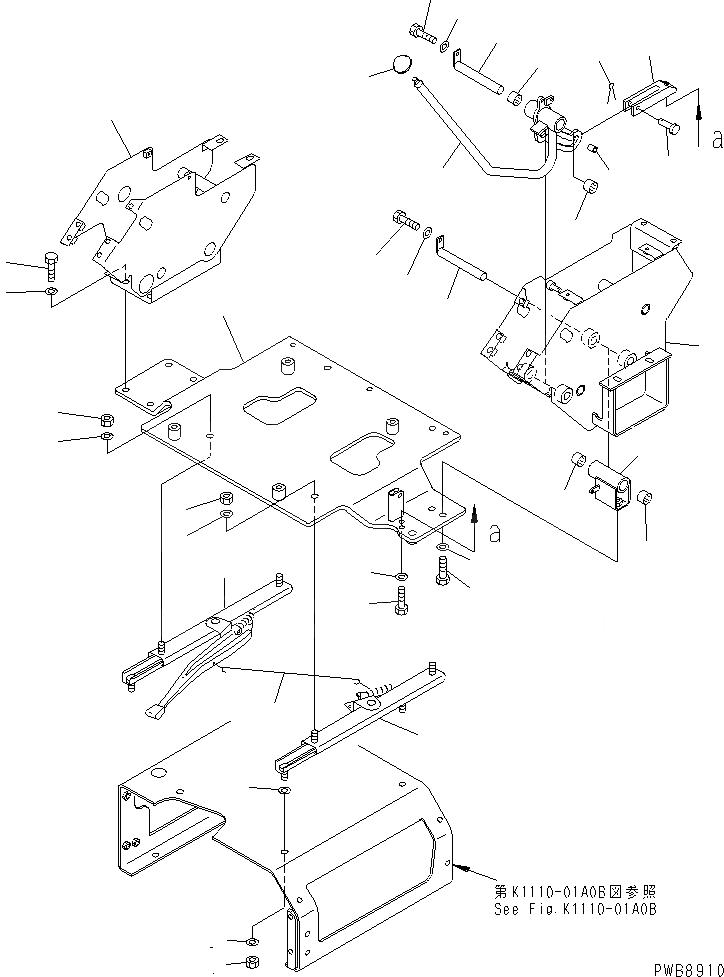 a

a

第K1110-01A0B図参照
See Fig.K1110-01A0B

PWB8910