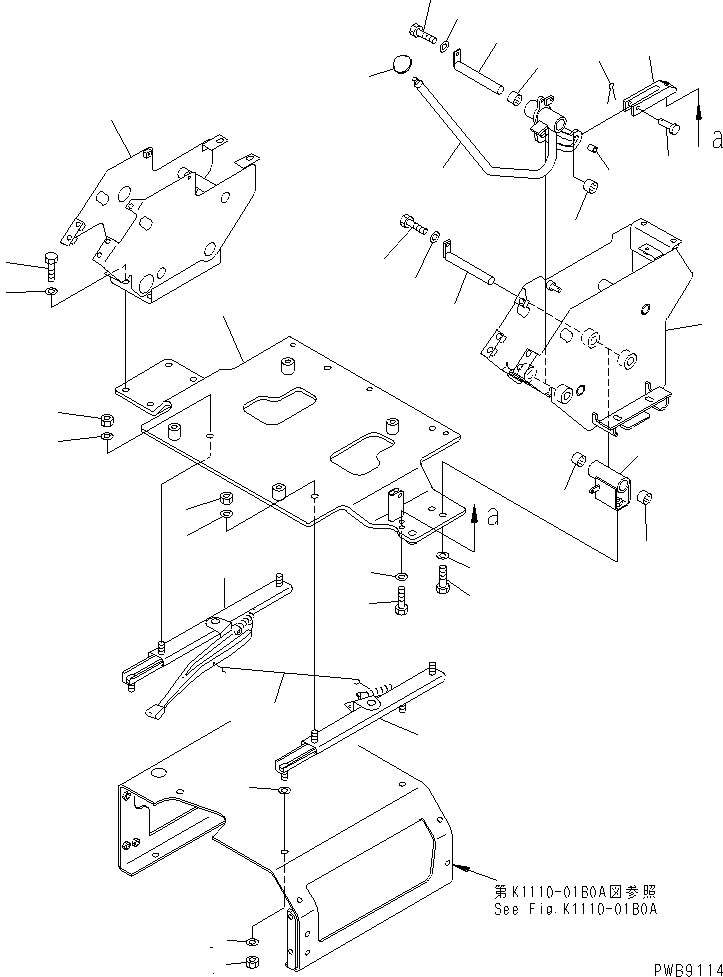 a

a

第K1110-01B0A図参照
See Fig.K1110-01B0A

PWB9114