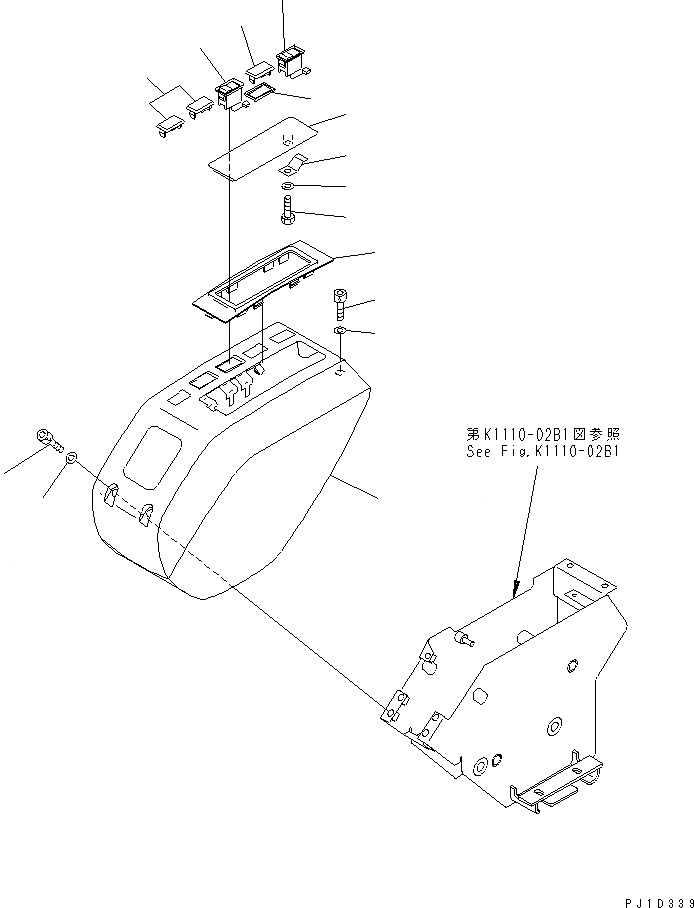 第K1110-02B1図参照
See Fig.K1110-02B1

PJ1D339