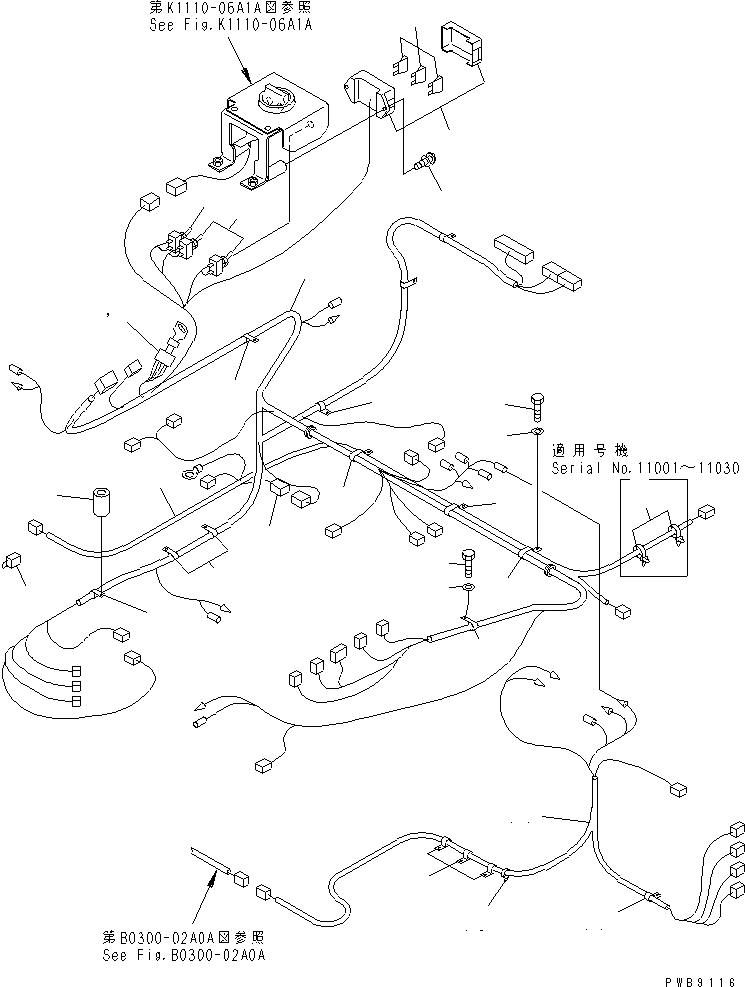 第K1110-06A1A図参照
See Fig.K1110-06A1A

適用号機
Serial No.11001～11030

第B0300-02A0A図参照
See Fig.B0300-02A0A

PWB9116