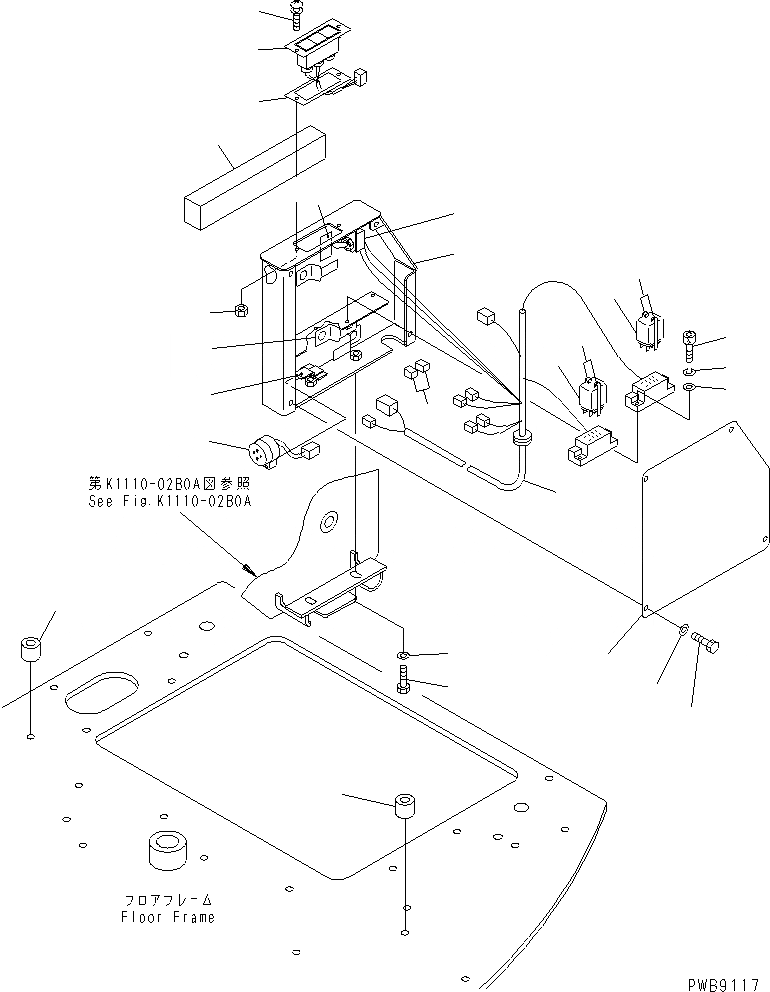 第K1110-02B0A図参照
See Fig.K1110-02B0A

フロアフレーム
Floor Frame

PWB9117