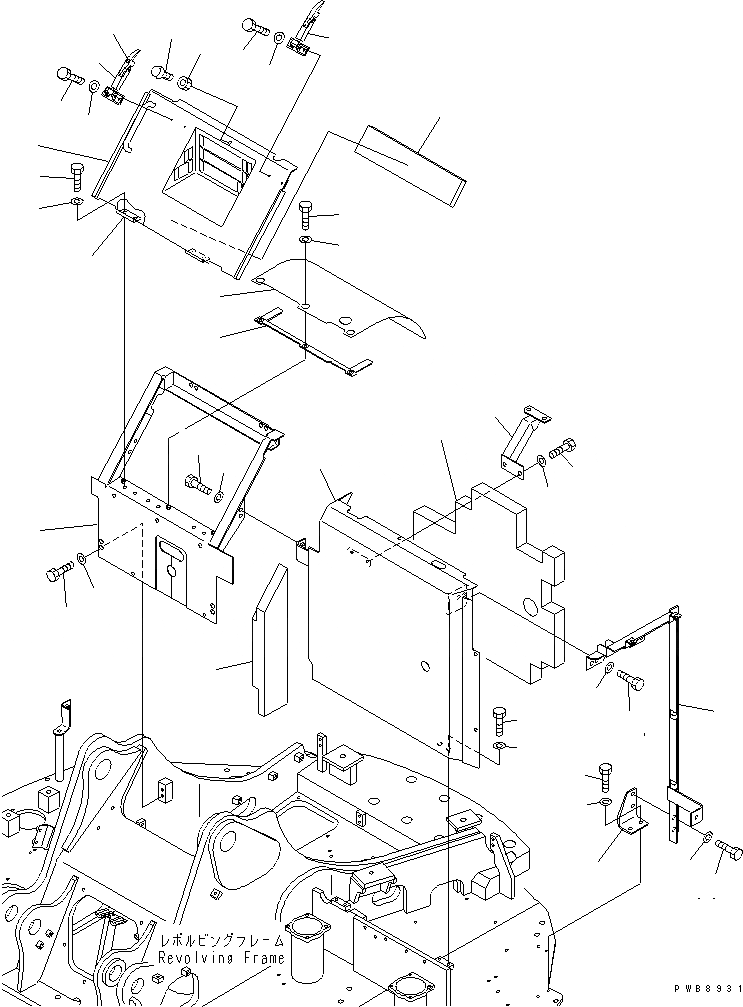 レボルビングフレーム
Revolving Frame

PWB8931