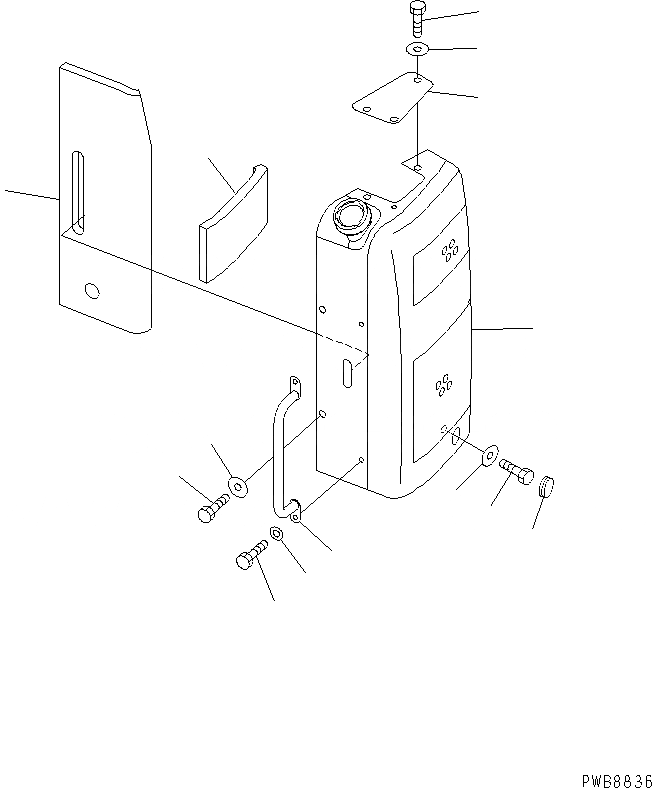 PWB8836