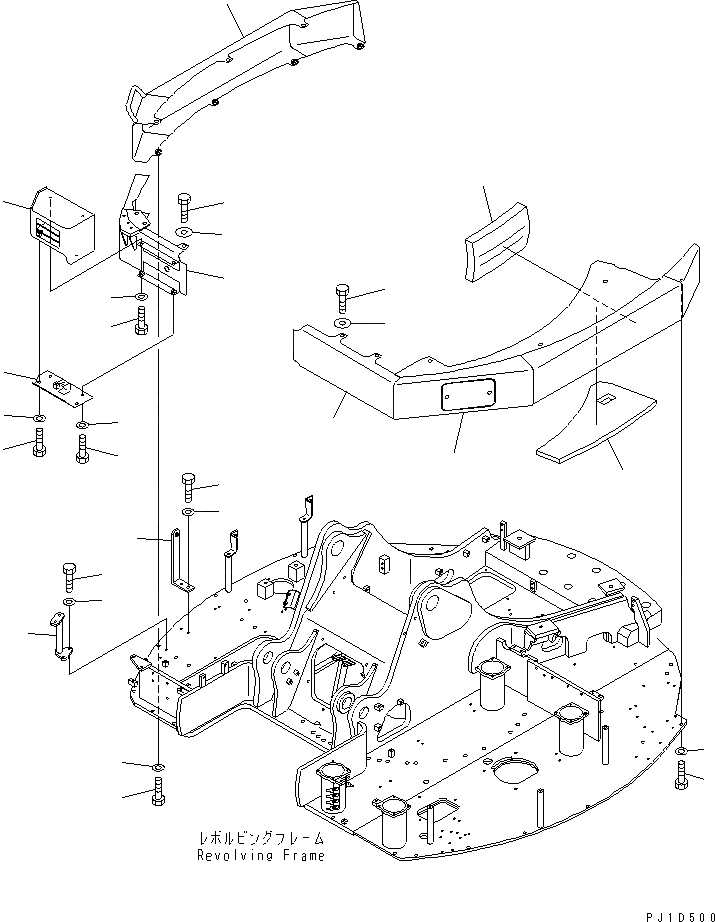 レボルビングフレーム
Revolving Frame

PJ1D500