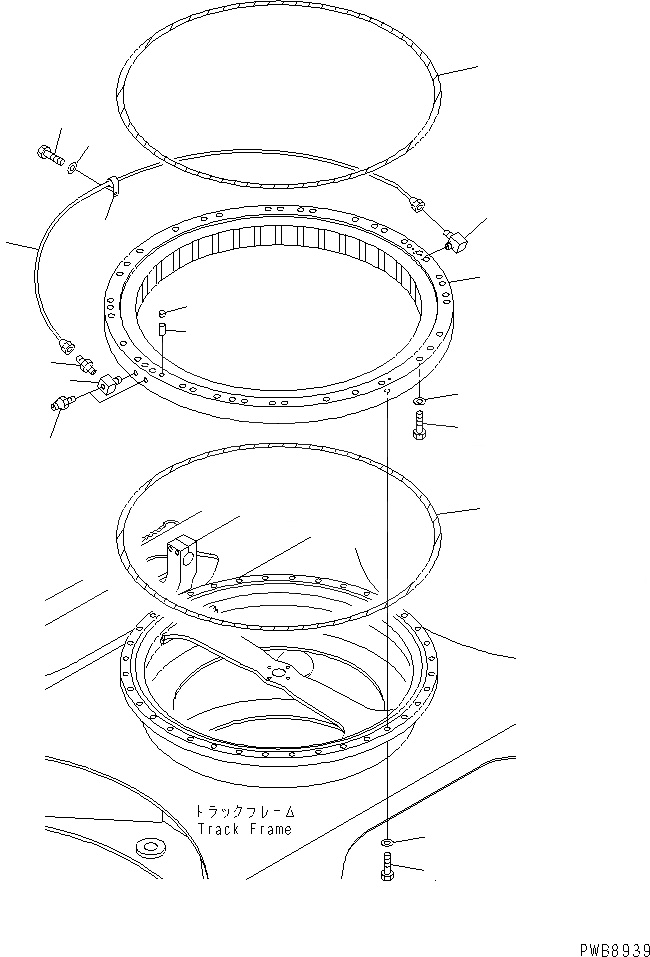 トラックフレーム
Track Frame

PWB8939