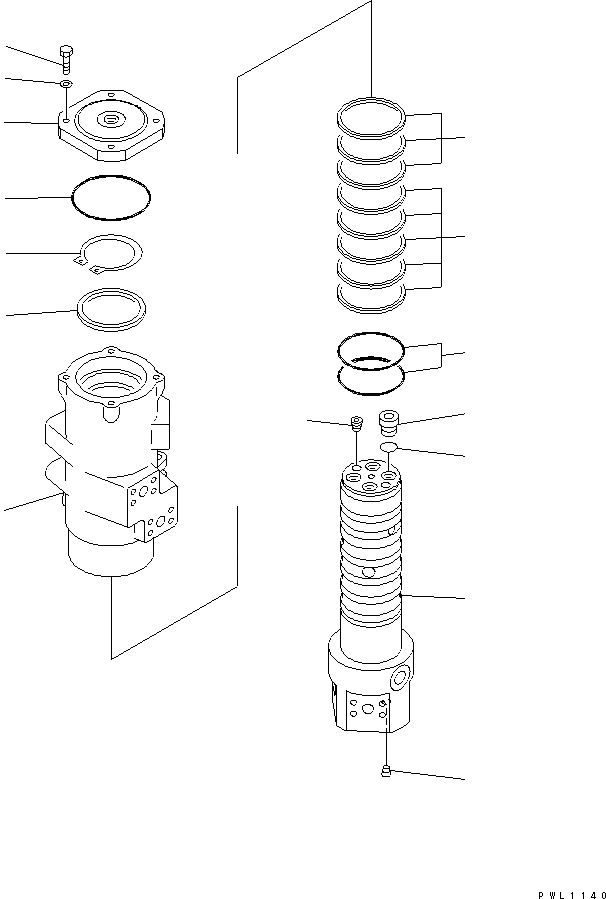 PWL1140