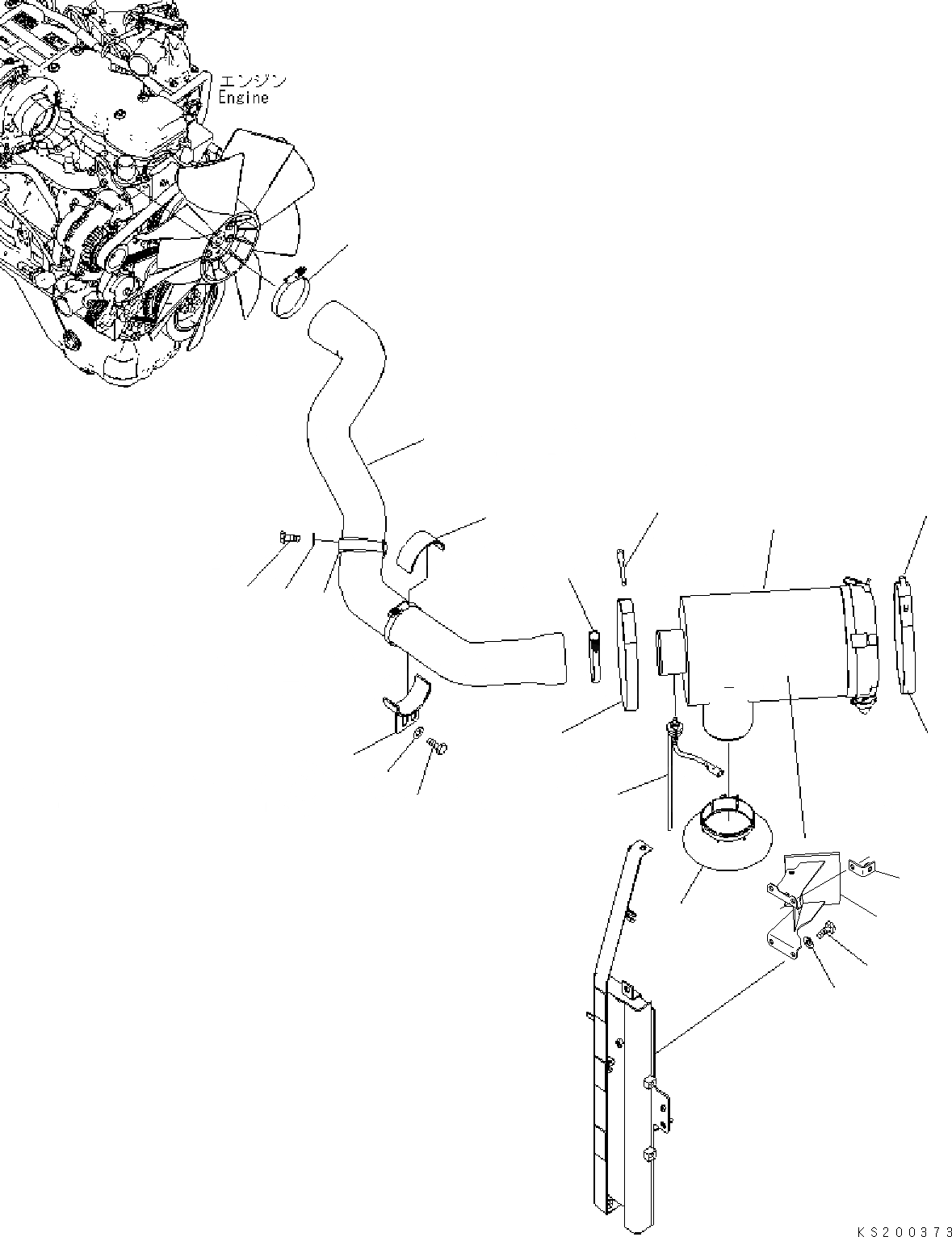 エンジン
Engine

KS200373