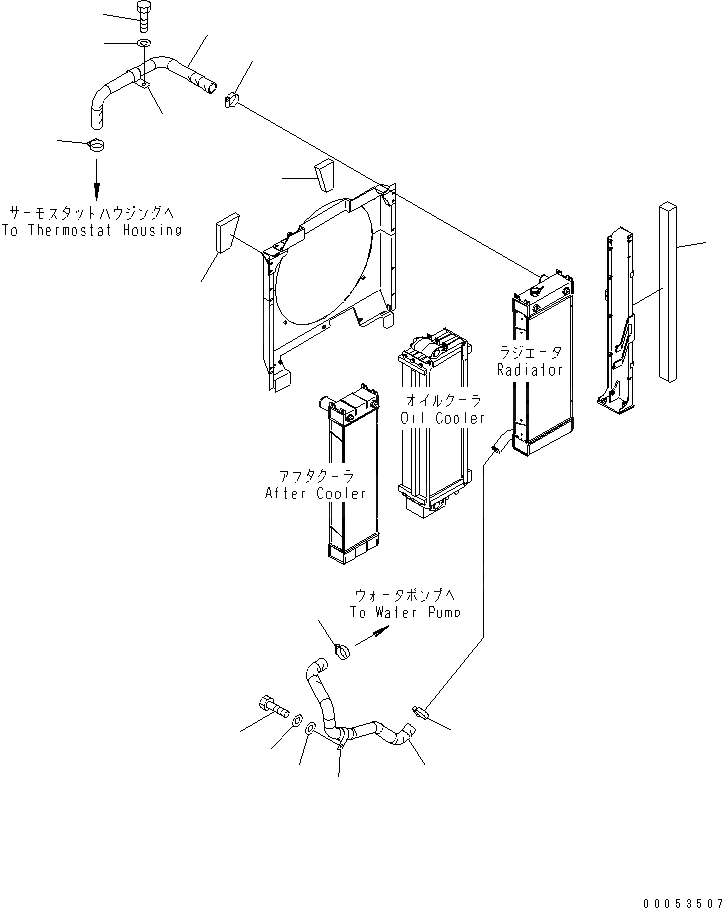 サーモスタットハウジングへ
To Thermostat Housing

ラジエータ
Radiator

オイルクーラ
Oil Cooler

アフタクーラ
After Cooler

ウォータポンプへ
To Water Pump

00053507