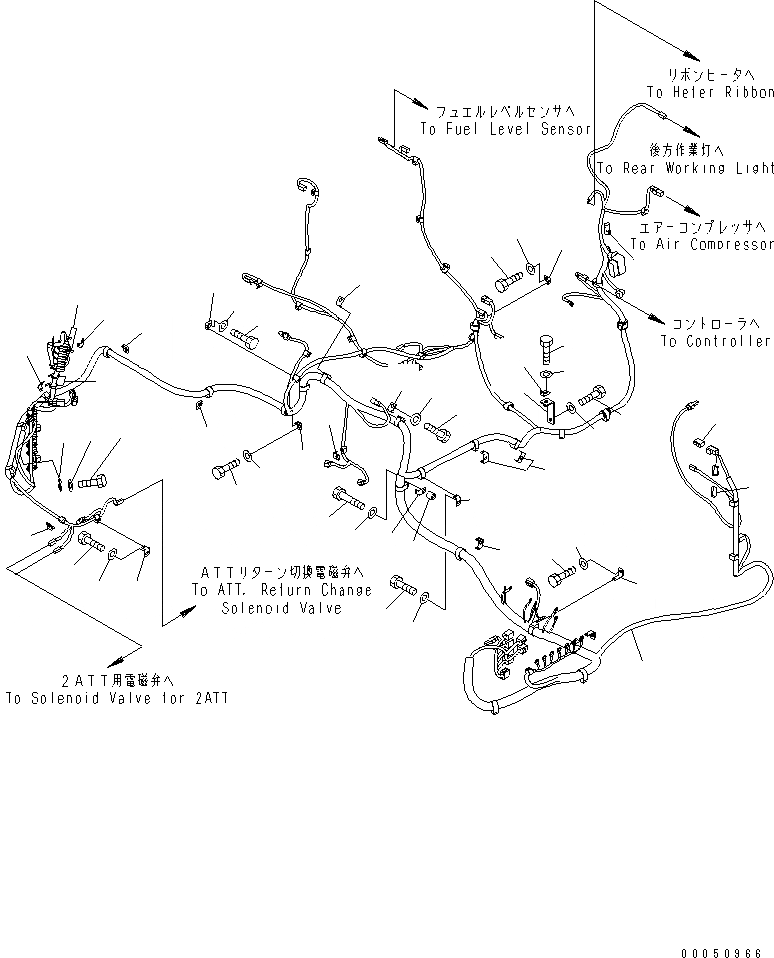 リボンヒータへ
To Heter Ribbon

フュエルレベルセンサへ
To Fuel Level Sensor

後方作業灯へ
To Rear Working Light

エアーコンプレッサへ
To Air Compressor

コントローラへ
To Controller

ATTリターン切換電磁弁へ
To ATT. Return Change Solenoid Valve

2ATT用電磁弁へ
To Solenoid Valve for 2ATT

00050966