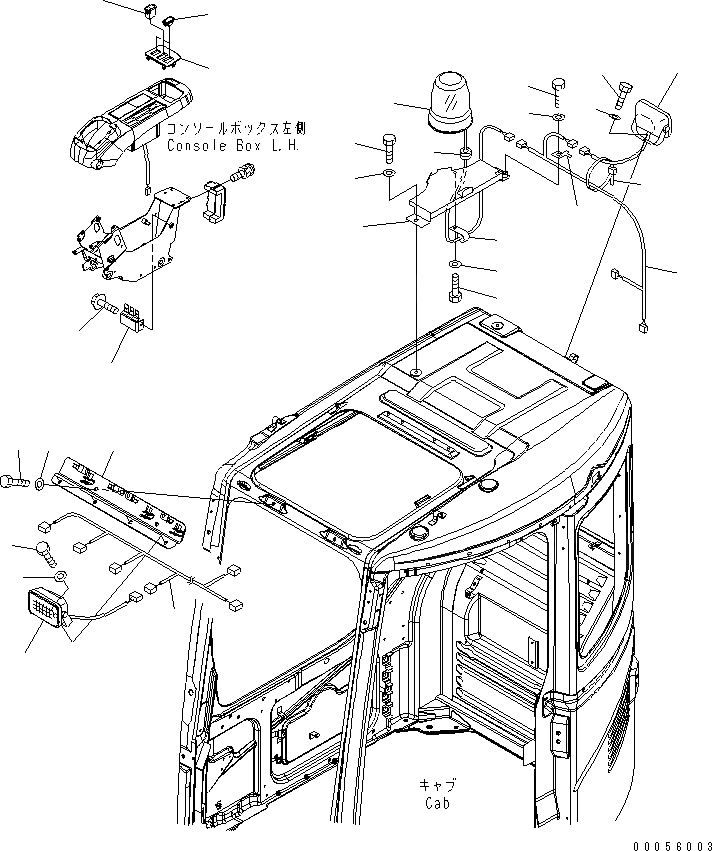 コンソールボックス左側
Console Box L.H.

キャブ
Cab

00056003