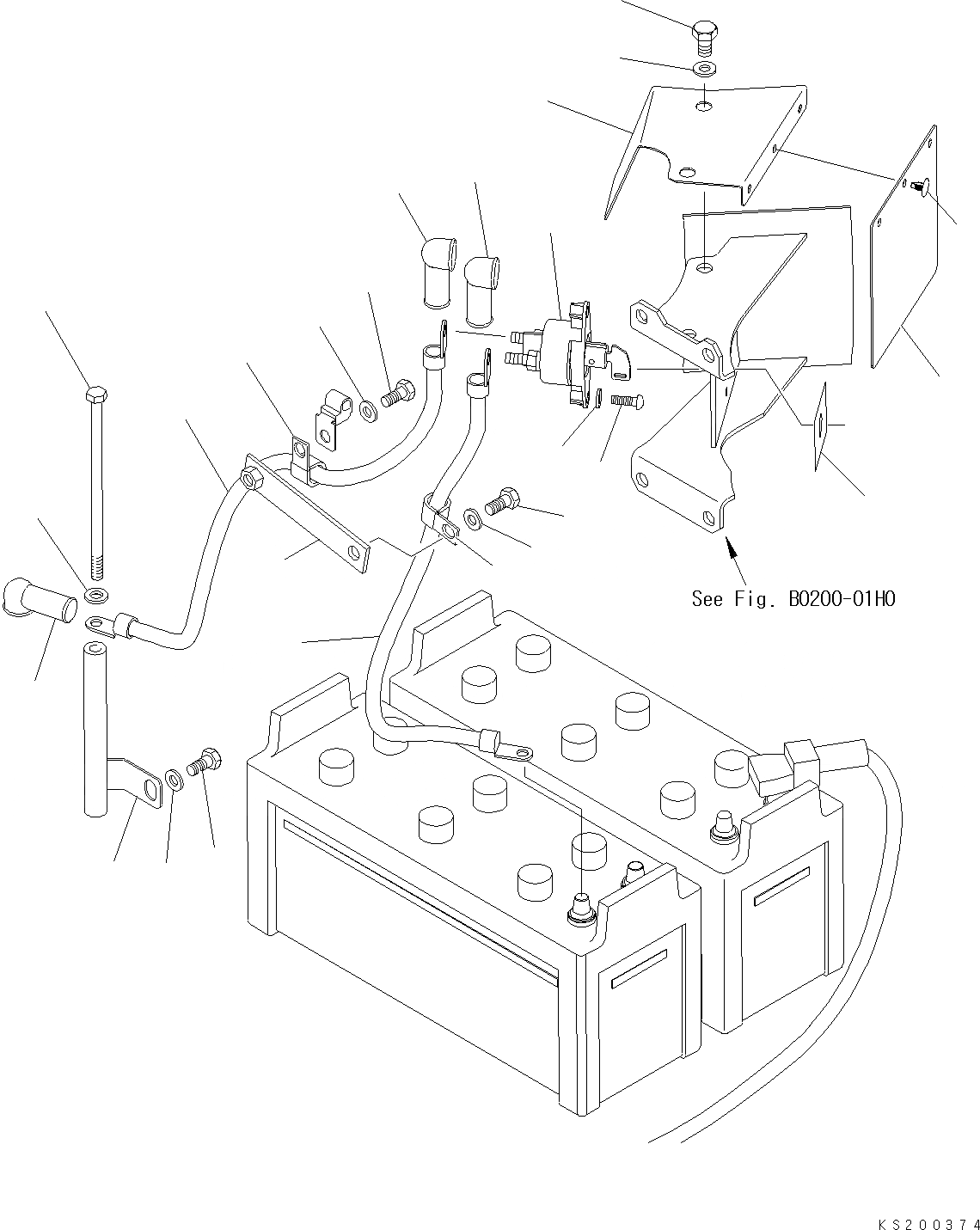 See Fig. B0200-01H0

KS200374