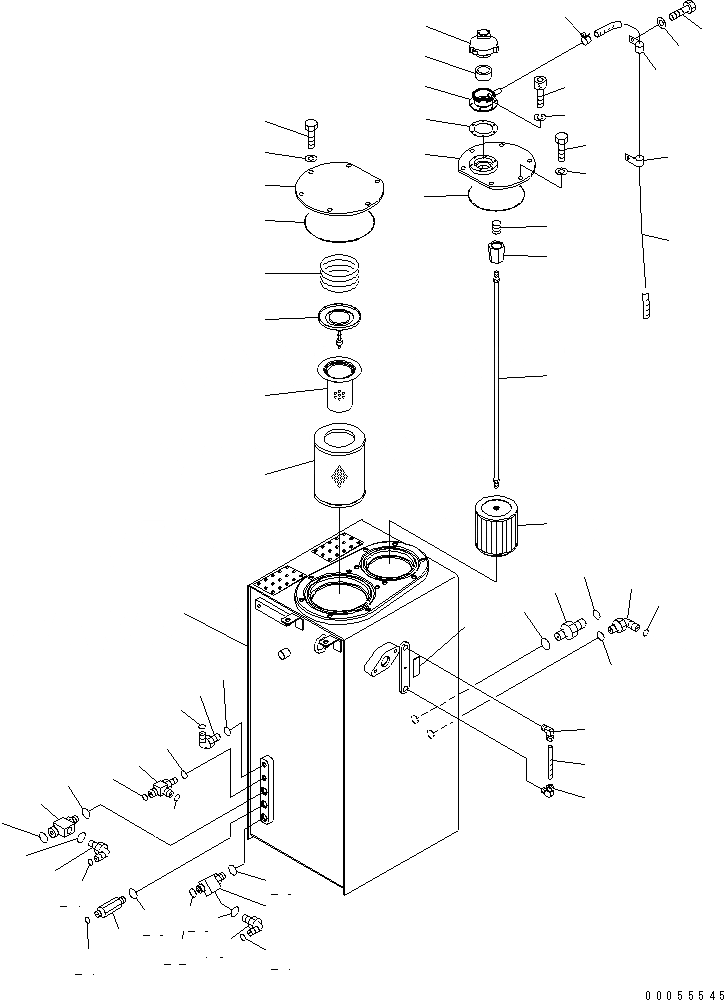 00055545