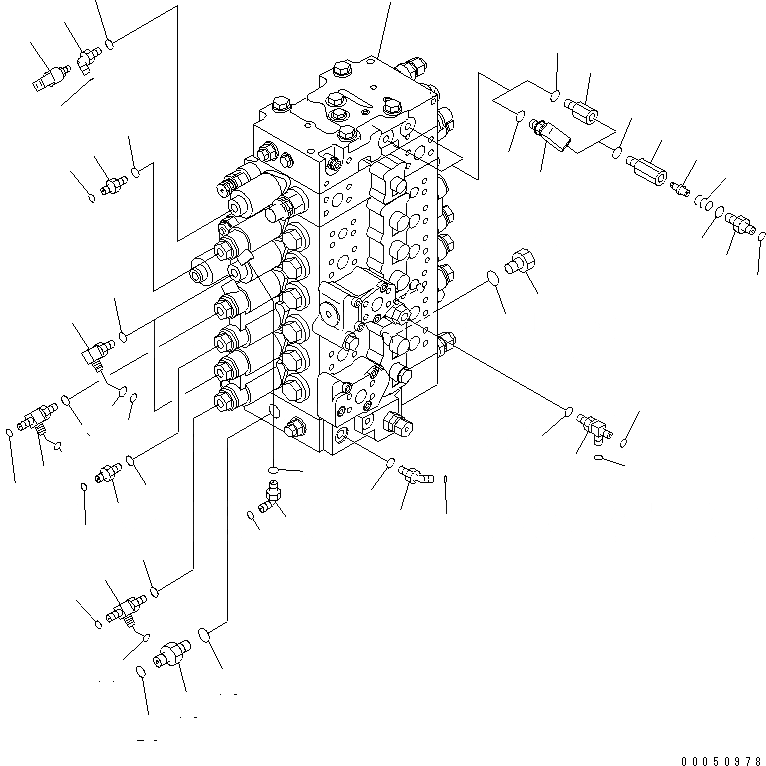 00050978