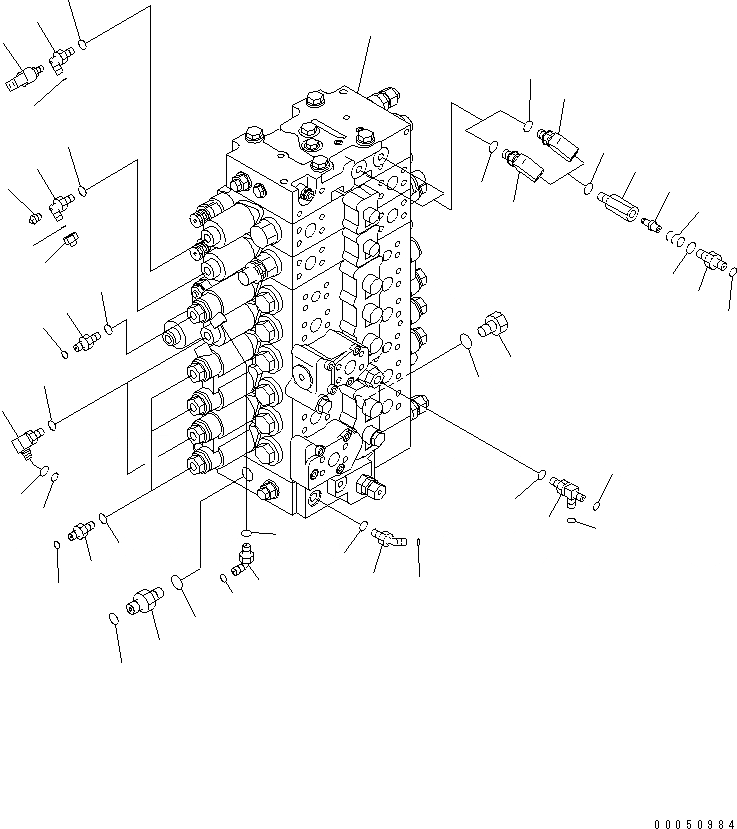 00050984