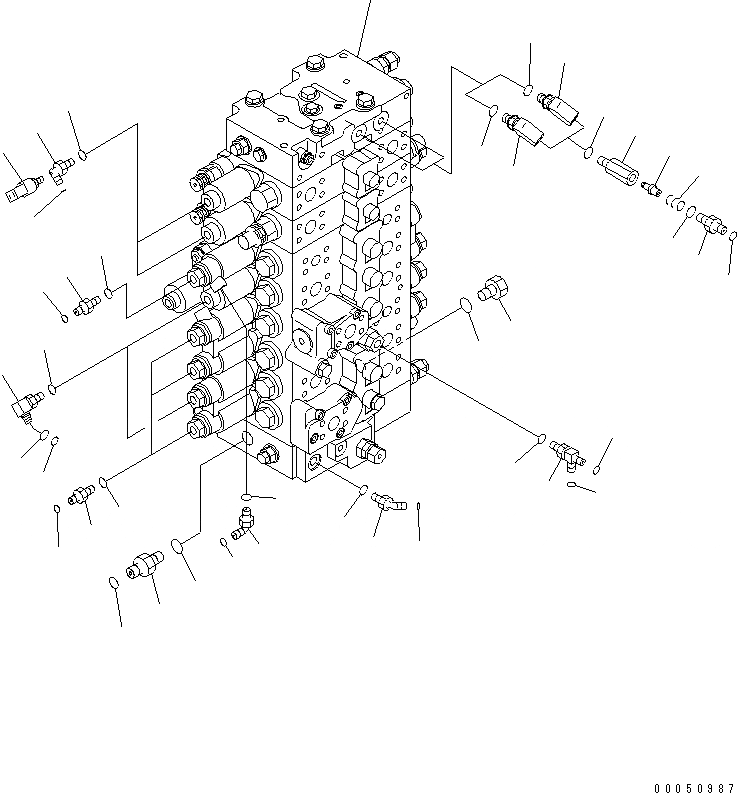 00050987